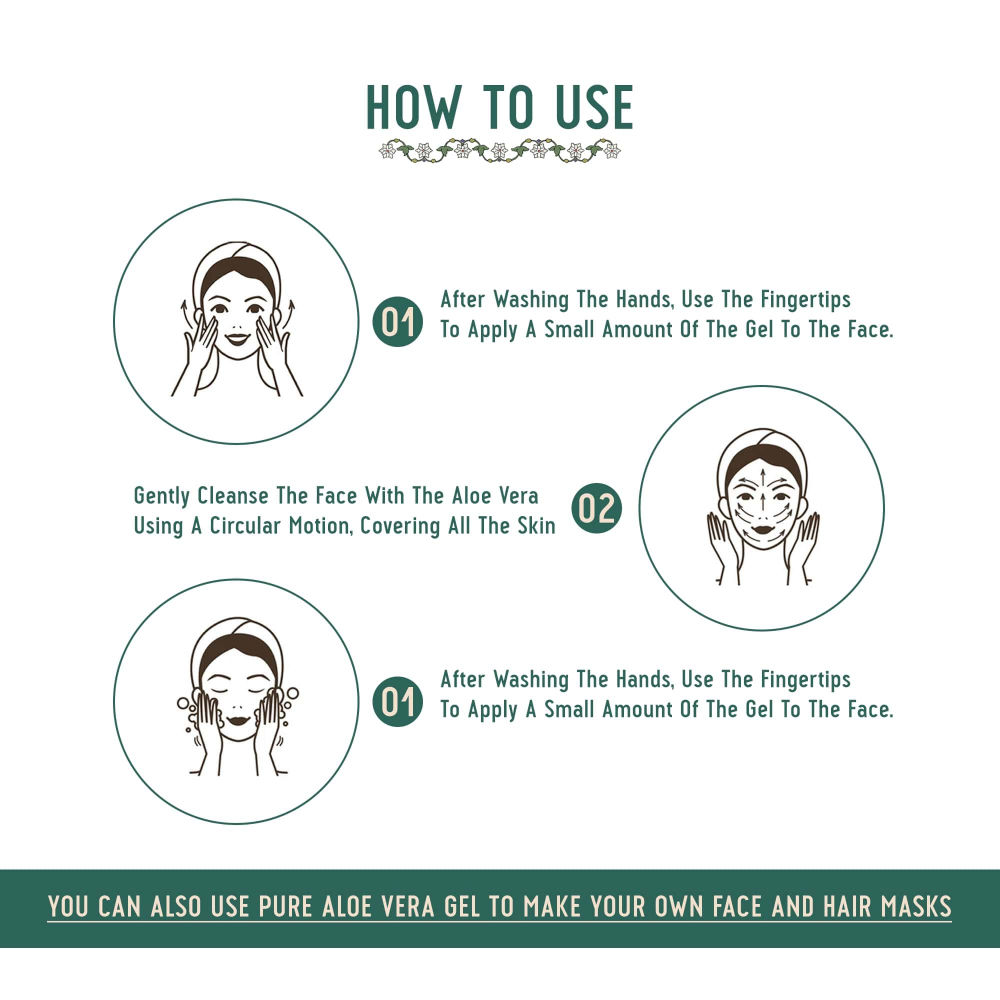 HOW TO USE

01 After Washing The Hands, Use The Fingertips To Apply A Small Amount Of The Gel To The Face.

Gently Cleanse The Face With The Aloe Vera Using A Circular Motion, Covering All The Skin 02

01 After Washing The Hands, Use The Fingertips To Apply A Small Amount Of The Gel To The Face.

YOU CAN ALSO USE PURE ALOE VERA GEL TO MAKE YOUR OWN FACE AND HAIR MASKS