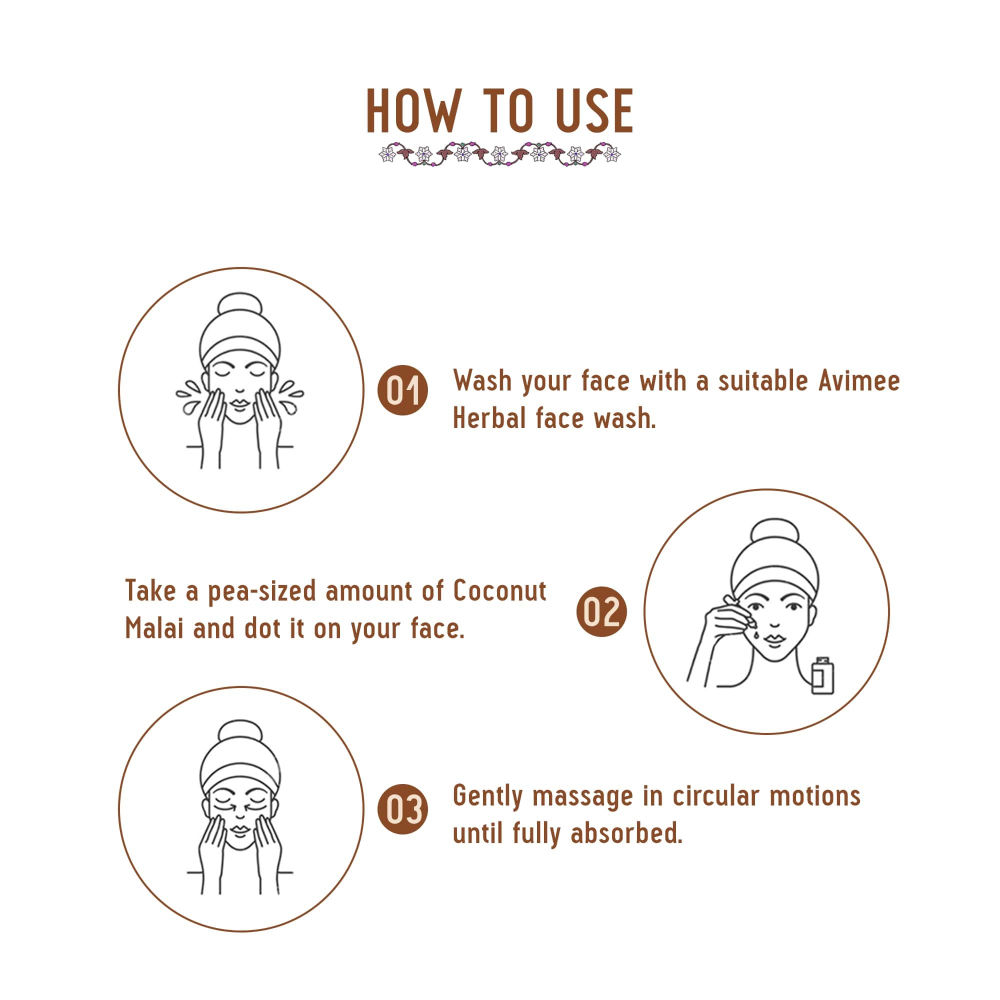 HOW TO USE

01 Wash your face with a suitable Avimee Herbal face wash.

Take a pea-sized amount of Coconut Malai and dot it on your face. 02

03 Gently massage in circular motions until fully absorbed.