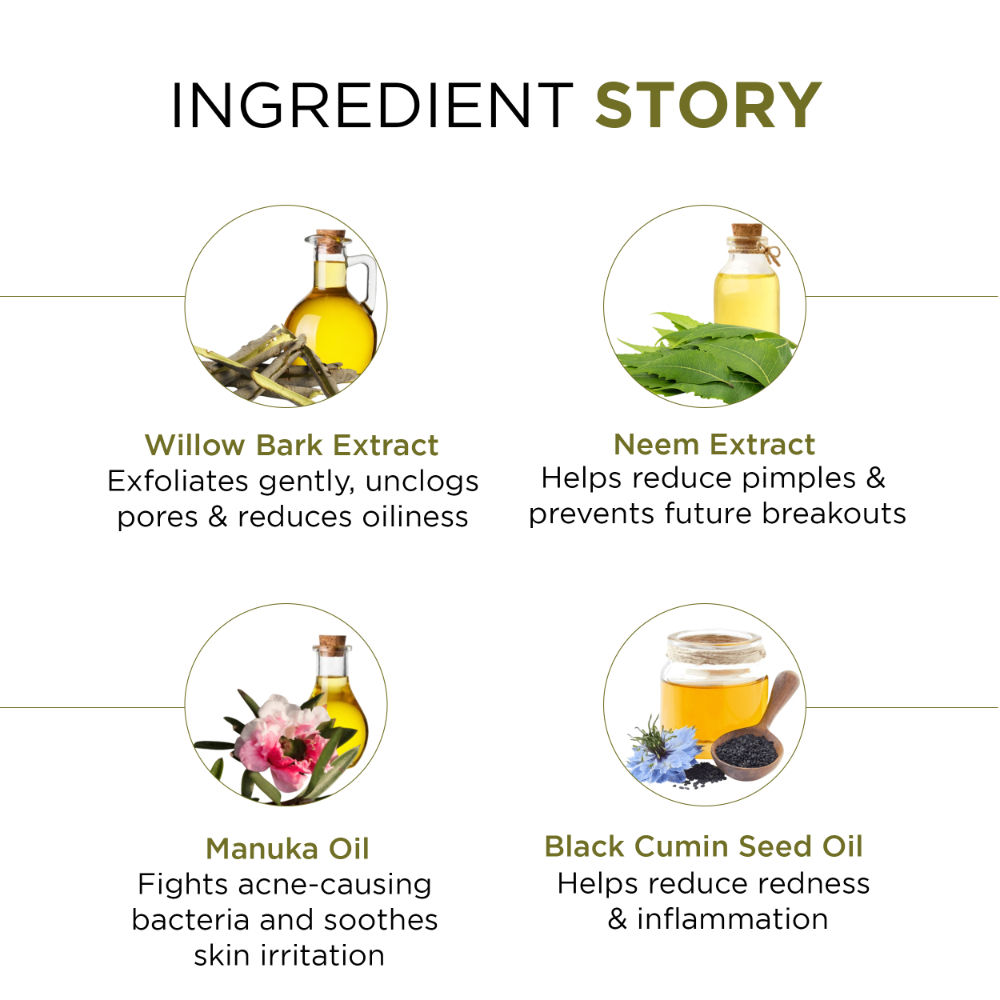 INGREDIENT STORY

Willow Bark Extract
Exfoliates gently, unclogs pores & reduces oiliness

Neem Extract
Helps reduce pimples & prevents future breakouts

Manuka Oil
Fights acne-causing bacteria and soothes skin irritation

Black Cumin Seed Oil
Helps reduce redness & inflammation