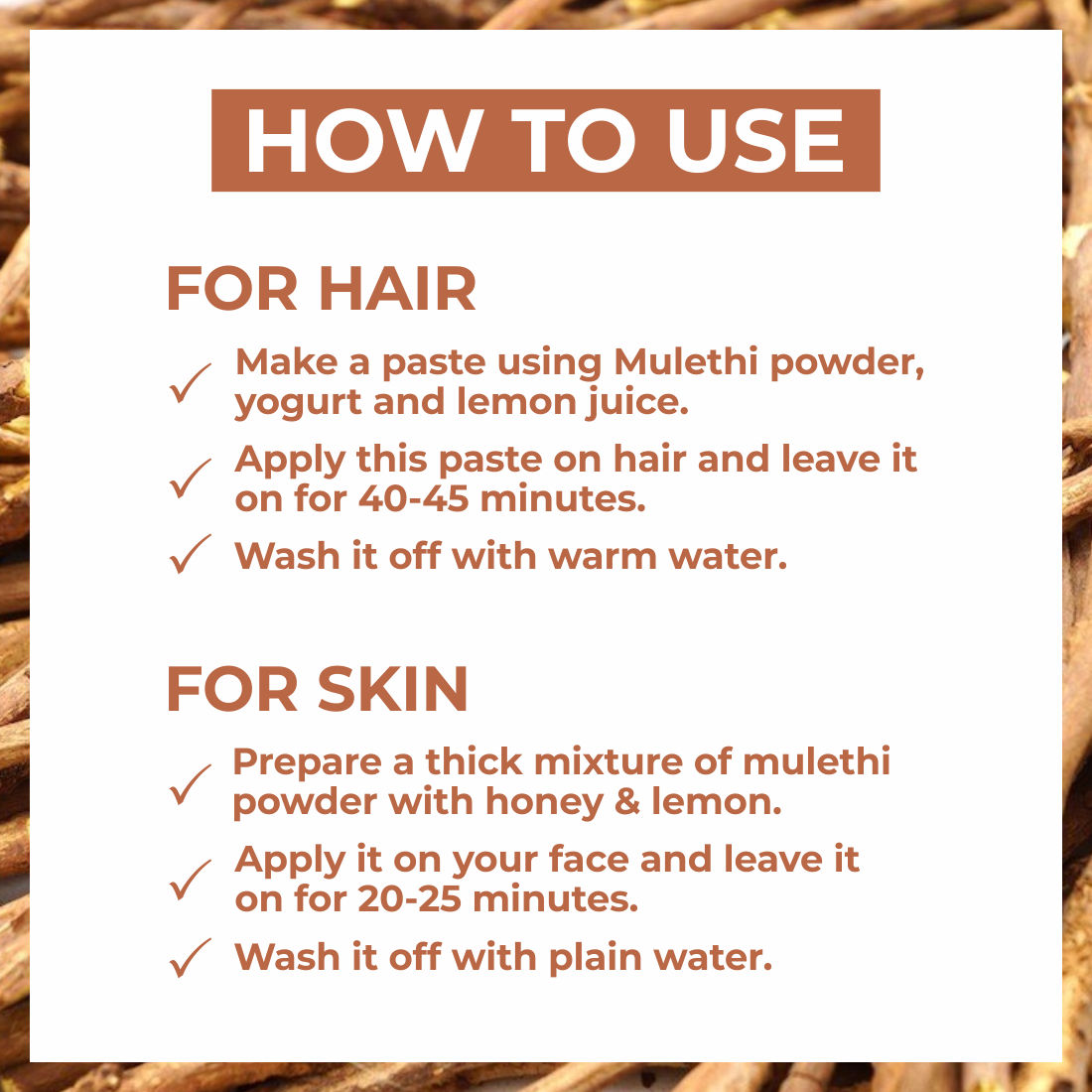 HOW TO USE

FOR HAIR

✓ Make a paste using Mulethi powder, yogurt and lemon juice.

✓ Apply this paste on hair and leave it on for 40-45 minutes.

✓ Wash it off with warm water.

FOR SKIN

✓ Prepare a thick mixture of mulethi powder with honey & lemon.

✓ Apply it on your face and leave it on for 20-25 minutes.

✓ Wash it off with plain water.