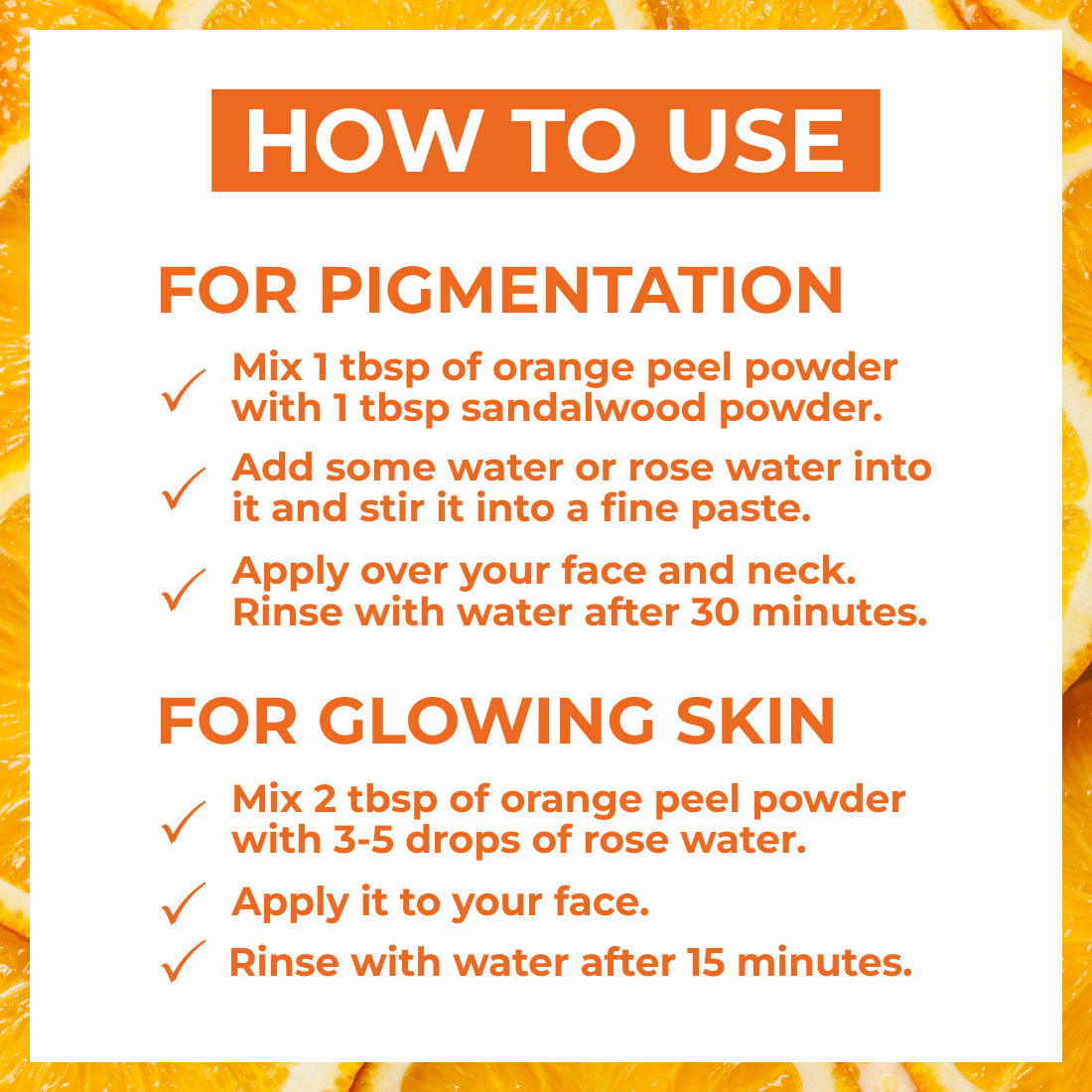 HOW TO USE

FOR PIGMENTATION

✓ Mix 1 tbsp of orange peel powder with 1 tbsp sandalwood powder.

✓ Add some water or rose water into it and stir it into a fine paste.

✓ Apply over your face and neck. Rinse with water after 30 minutes.

FOR GLOWING SKIN

✓ Mix 2 tbsp of orange peel powder with 3-5 drops of rose water.

✓ Apply it to your face.

✓ Rinse with water after 15 minutes.