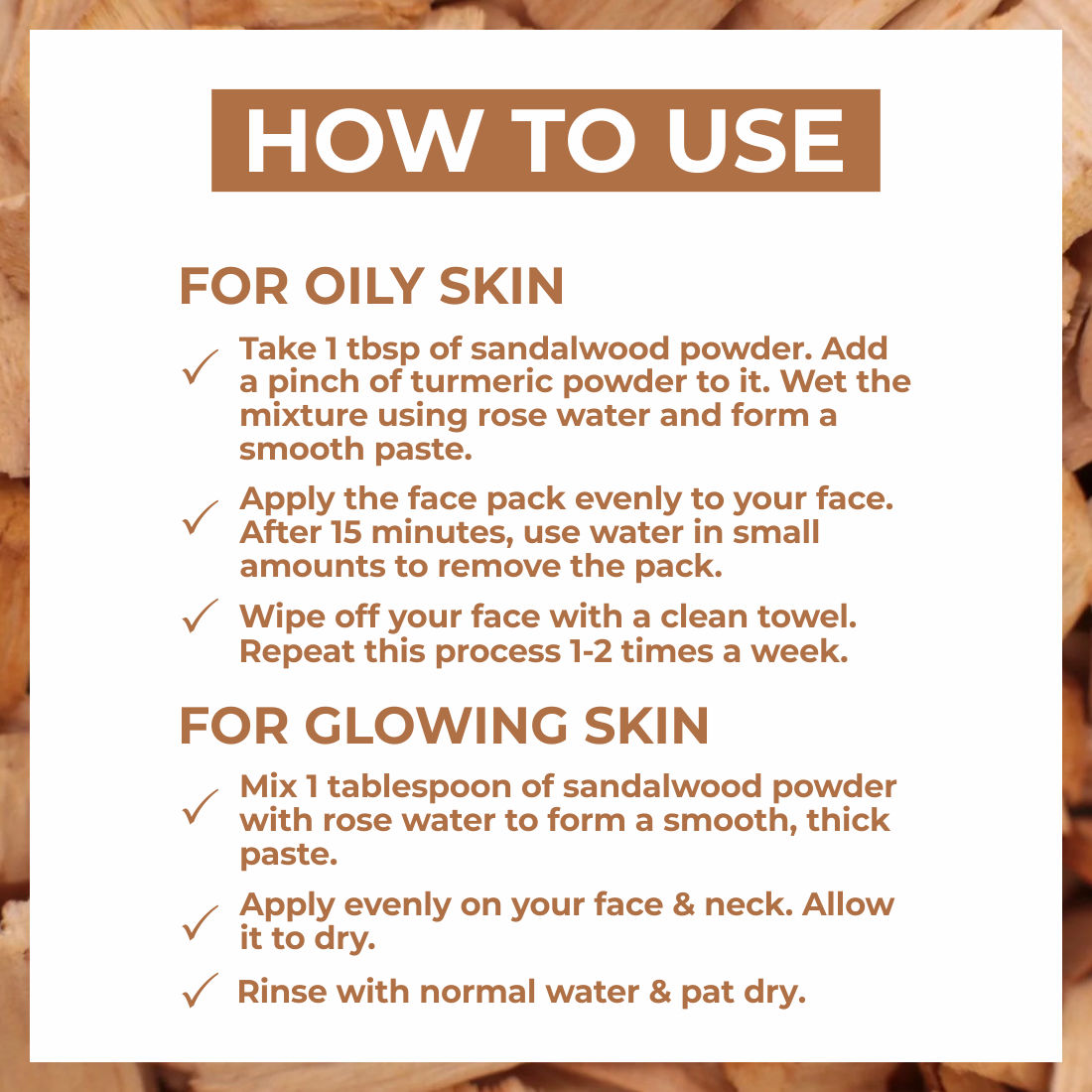 HOW TO USE

FOR OILY SKIN

✓ Take 1 tbsp of sandalwood powder. Add a pinch of turmeric powder to it. Wet the mixture using rose water and form a smooth paste.

✓ Apply the face pack evenly to your face. After 15 minutes, use water in small amounts to remove the pack.

✓ Wipe off your face with a clean towel. Repeat this process 1-2 times a week.

FOR GLOWING SKIN

✓ Mix 1 tablespoon of sandalwood powder with rose water to form a smooth, thick paste.

✓ Apply evenly on your face & neck. Allow it to dry.

✓ Rinse with normal water & pat dry.