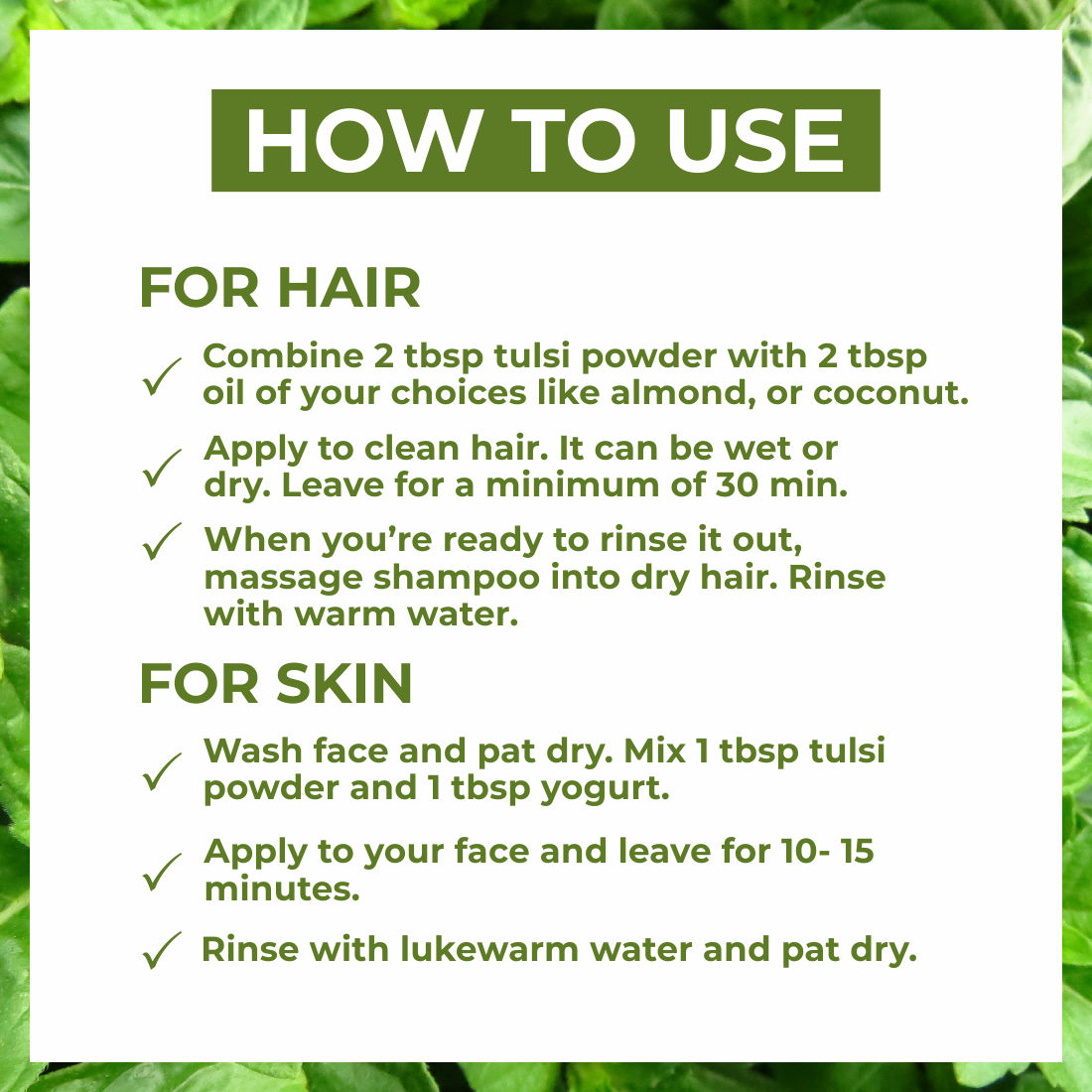 HOW TO USE

FOR HAIR

✓ Combine 2 tbsp tulsi powder with 2 tbsp oil of your choices like almond, or coconut.

✓ Apply to clean hair. It can be wet or dry. Leave for a minimum of 30 min.

✓ When you're ready to rinse it out, massage shampoo into dry hair. Rinse with warm water.

FOR SKIN

✓ Wash face and pat dry. Mix 1 tbsp tulsi powder and 1 tbsp yogurt.

✓ Apply to your face and leave for 10- 15 minutes.

✓ Rinse with lukewarm water and pat dry.