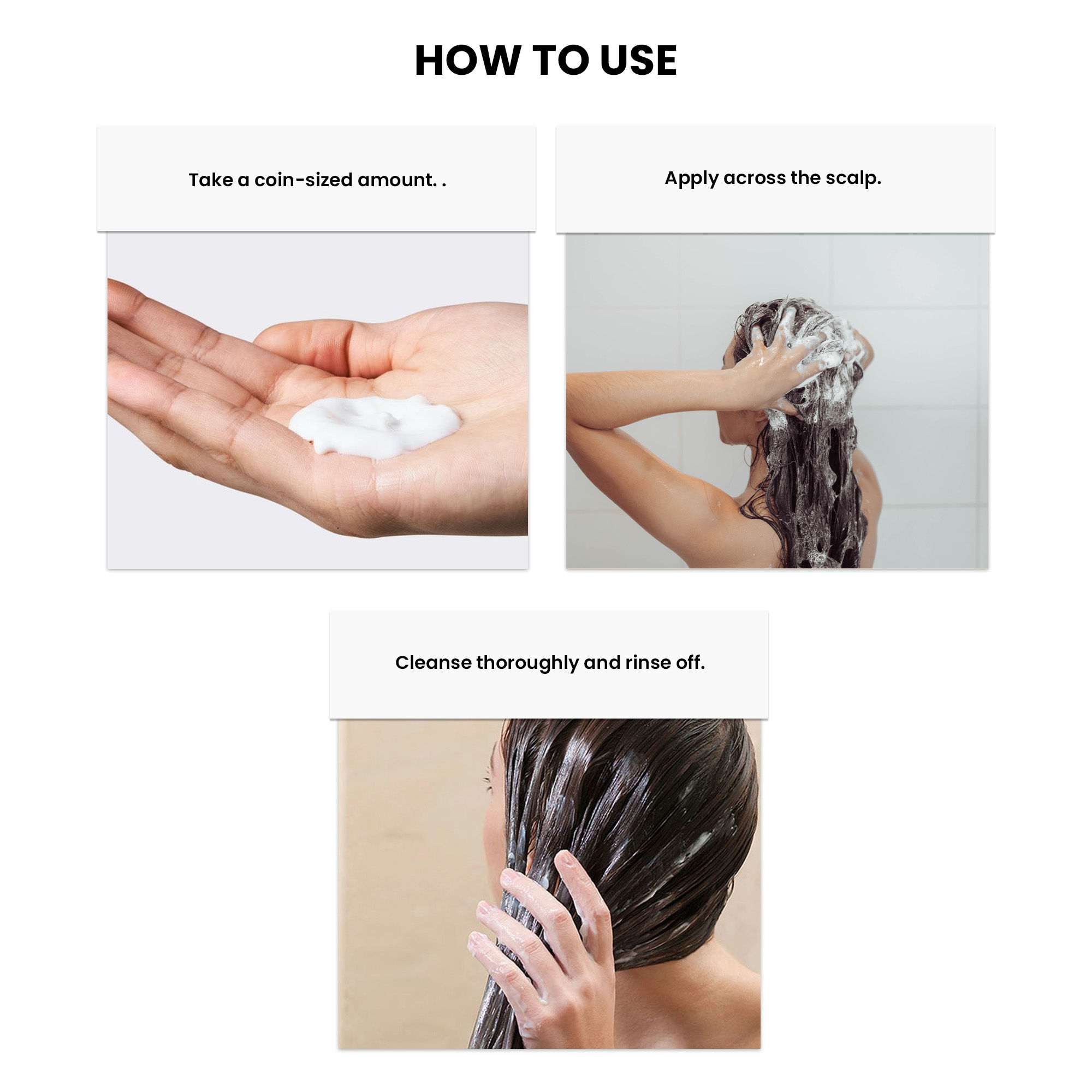 HOW TO USE

Take a coin-sized amount. .

Apply across the scalp.

Cleanse thoroughly and rinse off.