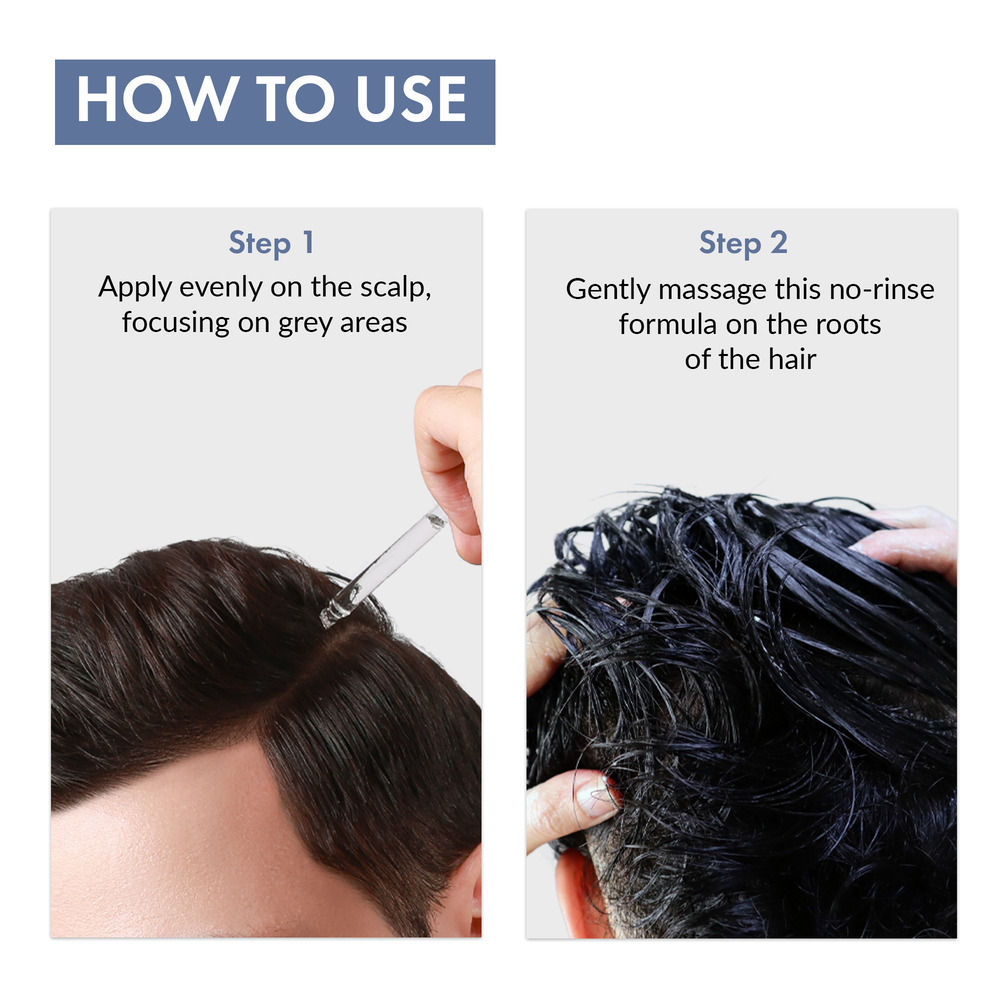 HOW TO USE

Step 1
Apply evenly on the scalp, focusing on grey areas

Step 2
Gently massage this no-rinse formula on the roots of the hair