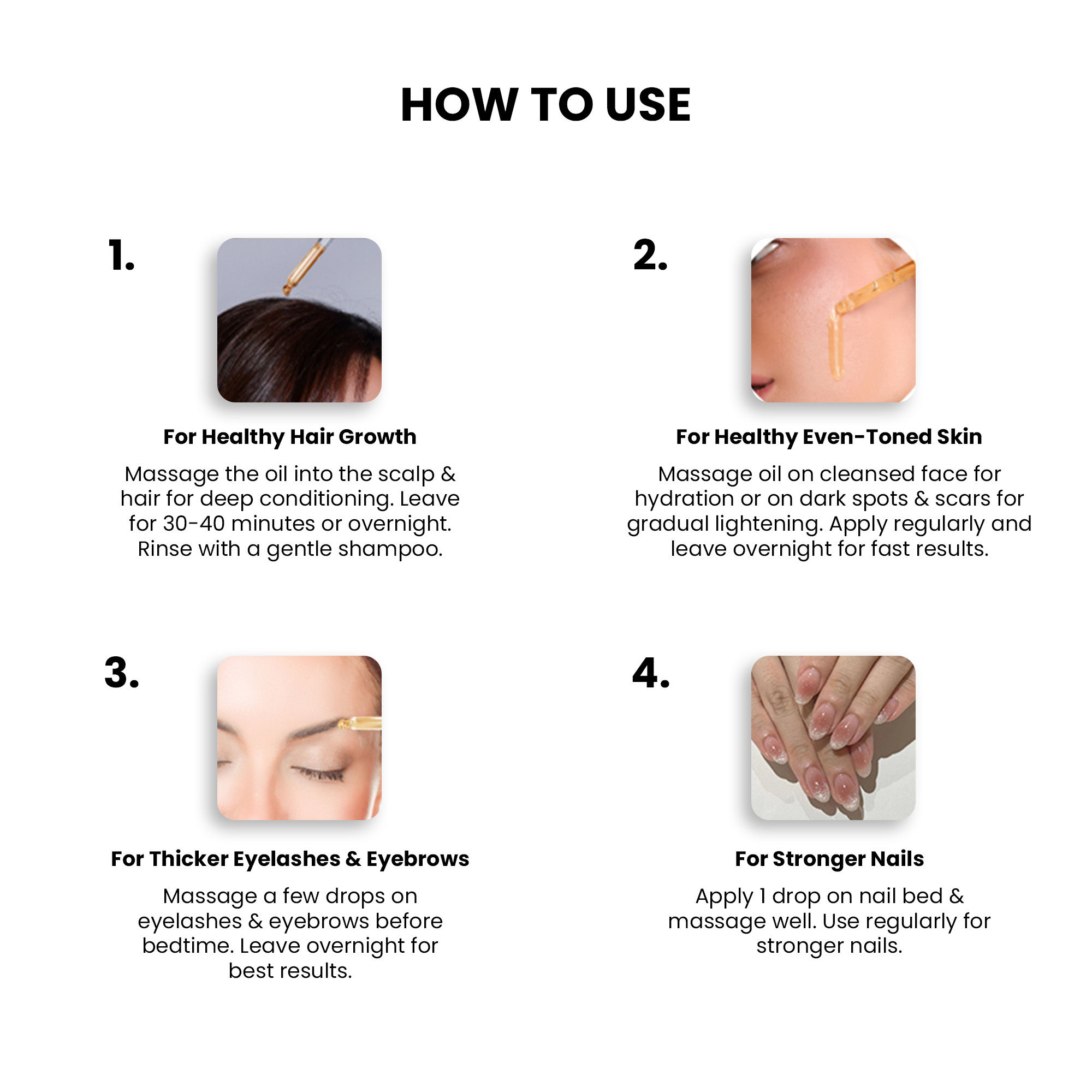 HOW TO USE

1.

For Healthy Hair Growth

Massage the oil into the scalp & hair for deep conditioning. Leave for 30-40 minutes or overnight. Rinse with a gentle shampoo.

2.

For Healthy Even-Toned Skin

Massage oil on cleansed face for hydration or on dark spots & scars for gradual lightening. Apply regularly and leave overnight for fast results.

3.

For Thicker Eyelashes & Eyebrows

Massage a few drops on eyelashes & eyebrows before bedtime. Leave overnight for best results.

4.

For Stronger Nails

Apply 1 drop on nail bed & massage well. Use regularly for stronger nails.