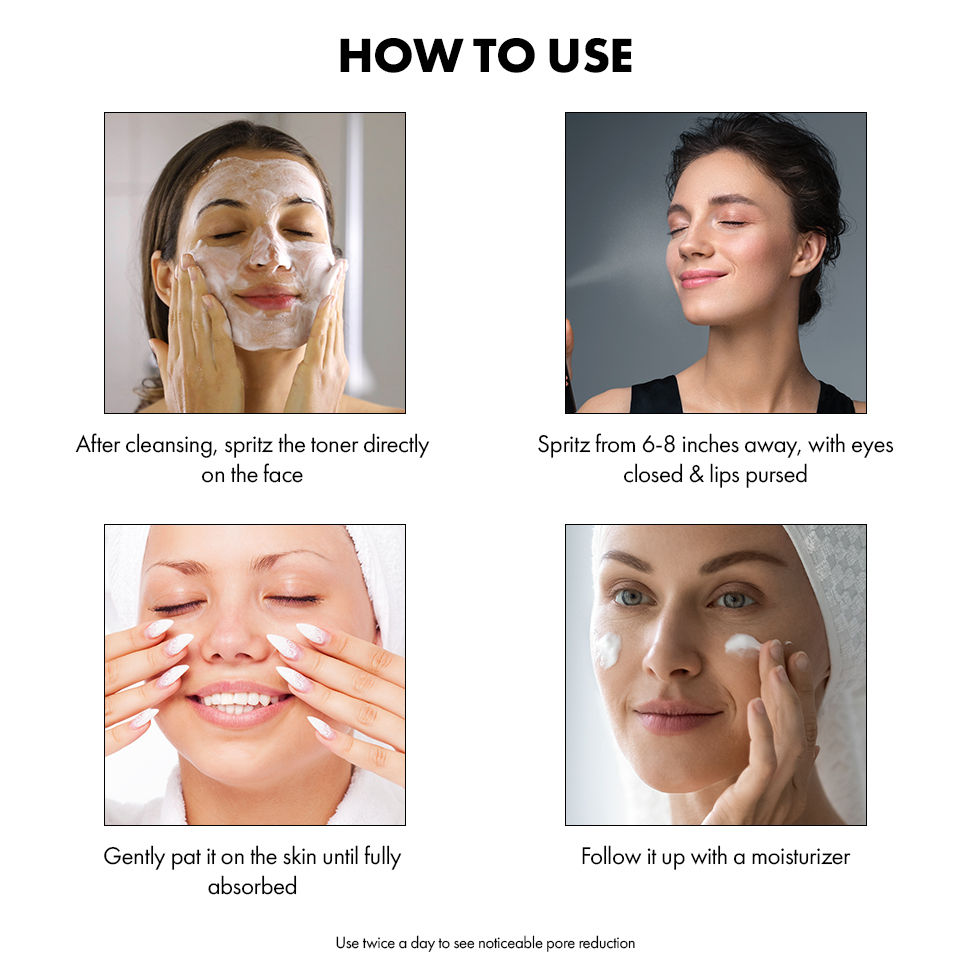 HOW TO USE

After cleansing, spritz the toner directly on the face

Spritz from 6-8 inches away, with eyes closed & lips pursed

Gently pat it on the skin until fully absorbed

Follow it up with a moisturizer

Use twice a day to see noticeable pore reduction