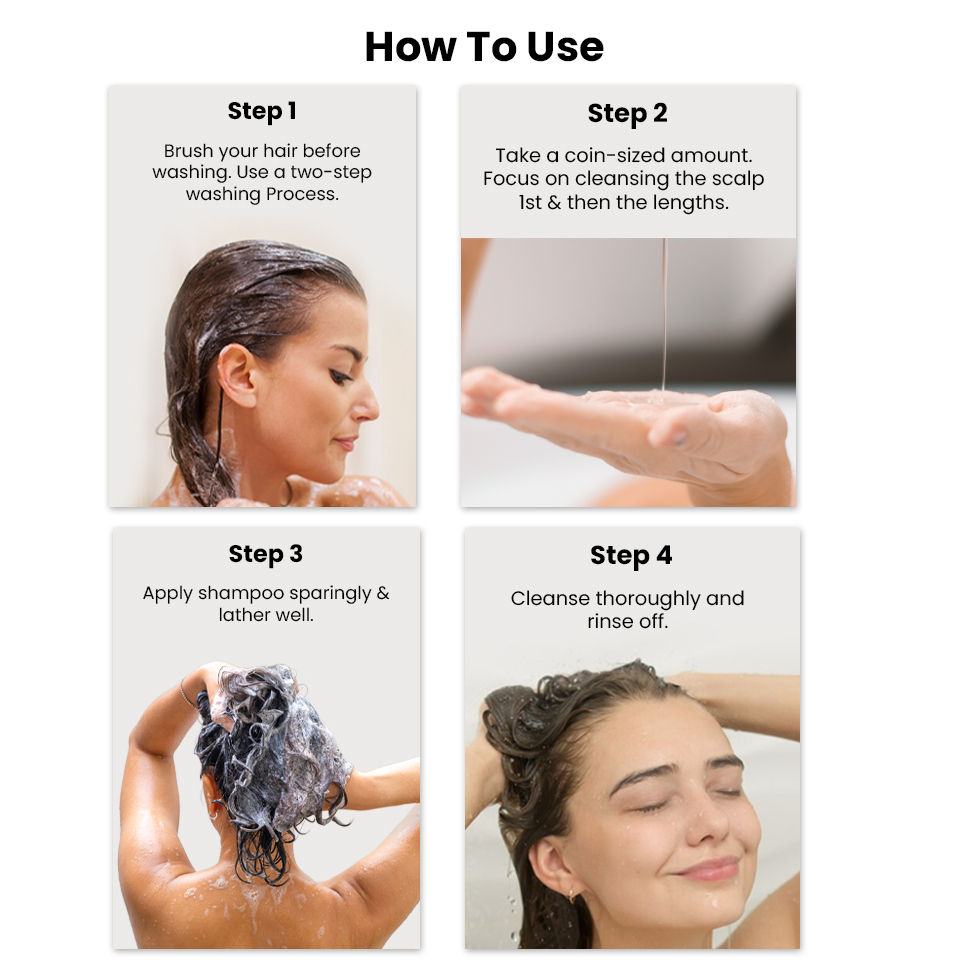 How To Use

Step 1

Brush your hair before washing. Use a two-step washing Process.

Step 2

Take a coin-sized amount. Focus on cleansing the scalp 1st & then the lengths.

Step 3

Apply shampoo sparingly & lather well.

Step 4

Cleanse thoroughly and rinse off.