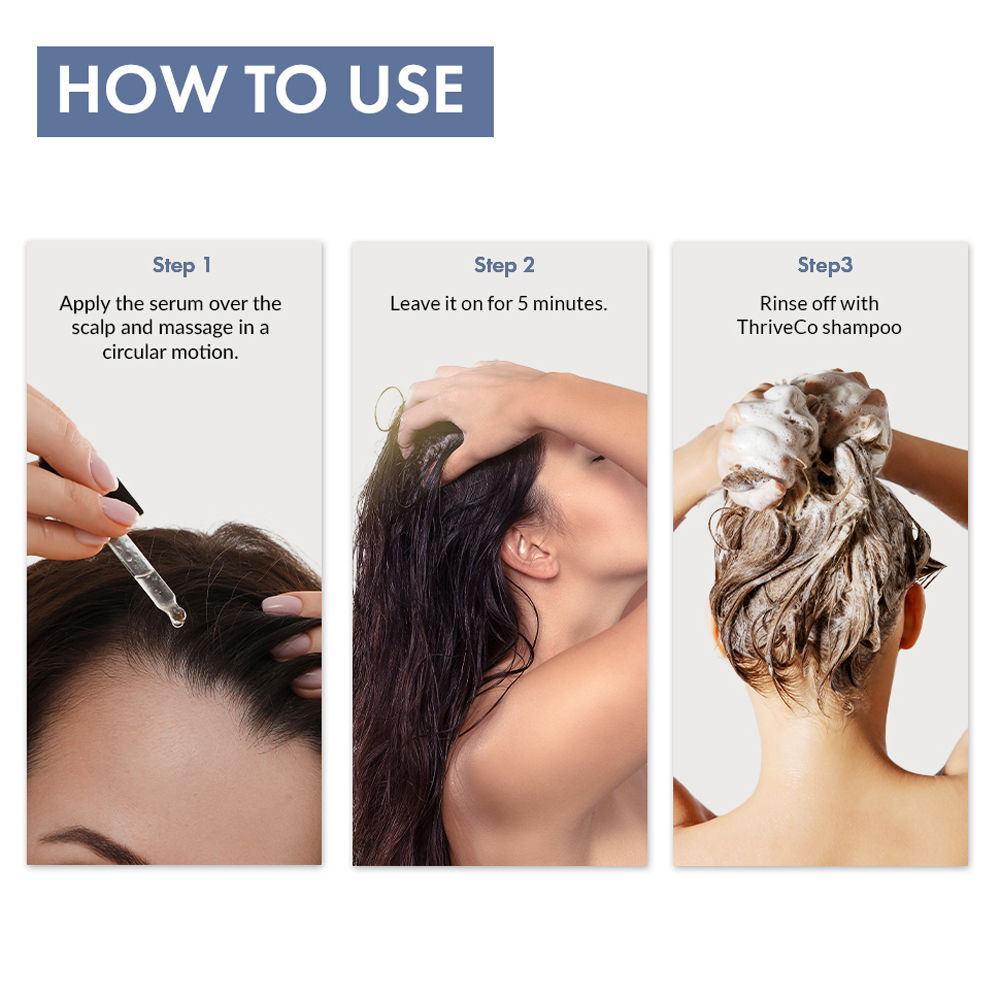 HOW TO USE

Step 1

Apply the serum over the scalp and massage in a circular motion.

Step 2

Leave it on for 5 minutes.

Step3

Rinse off with ThriveCo shampoo