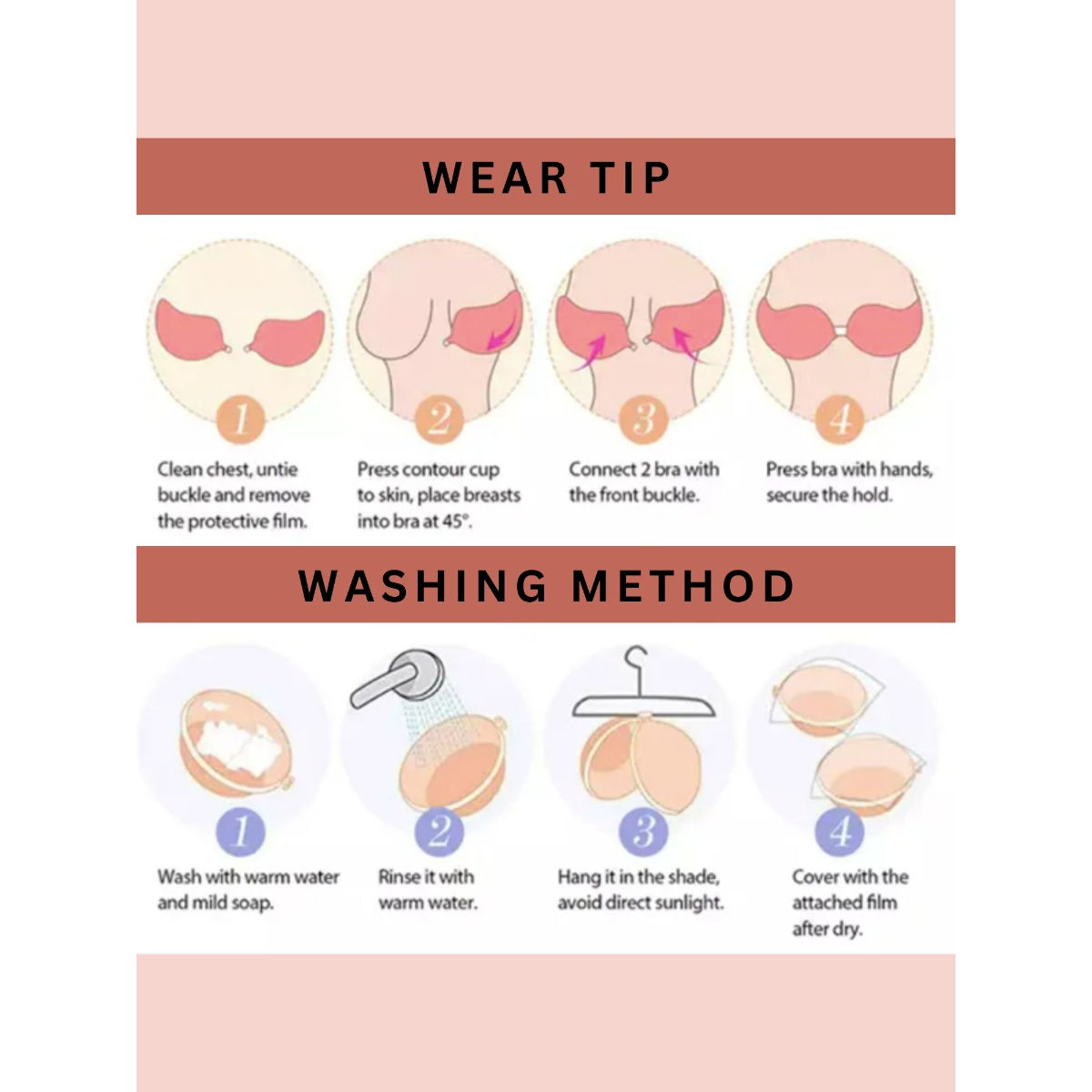 WEAR TIP

1
Clean chest, untie buckle and remove the protective film.

2
Press contour cup to skin, place breasts into bra at 45°.

3
Connect 2 bra with the front buckle.

4
Press bra with hands, secure the hold.

WASHING METHOD

1
Wash with warm water and mild soap.

2
Rinse it with warm water.

3
Hang it in the shade, avoid direct sunlight.

4
Cover with the attached film after dry.