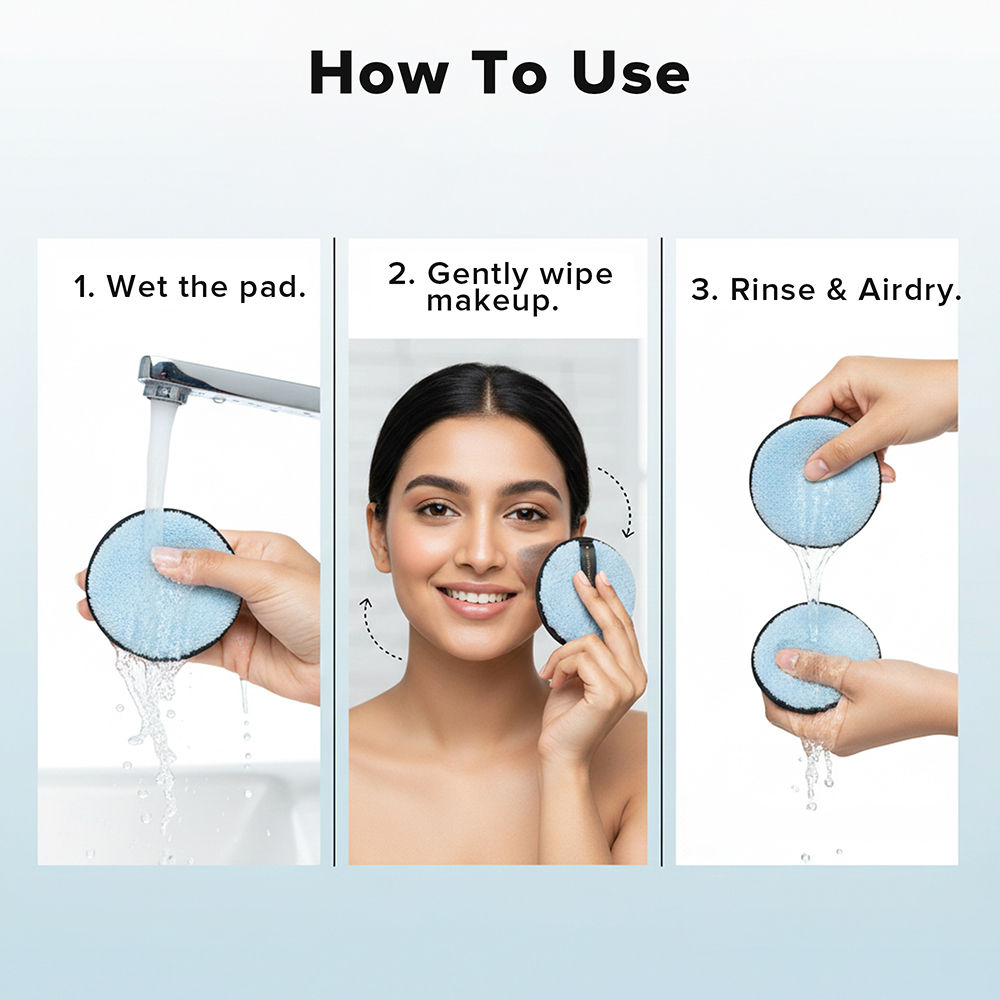 How To Use

1. Wet the pad.

2. Gently wipe makeup.

3. Rinse & Airdry.