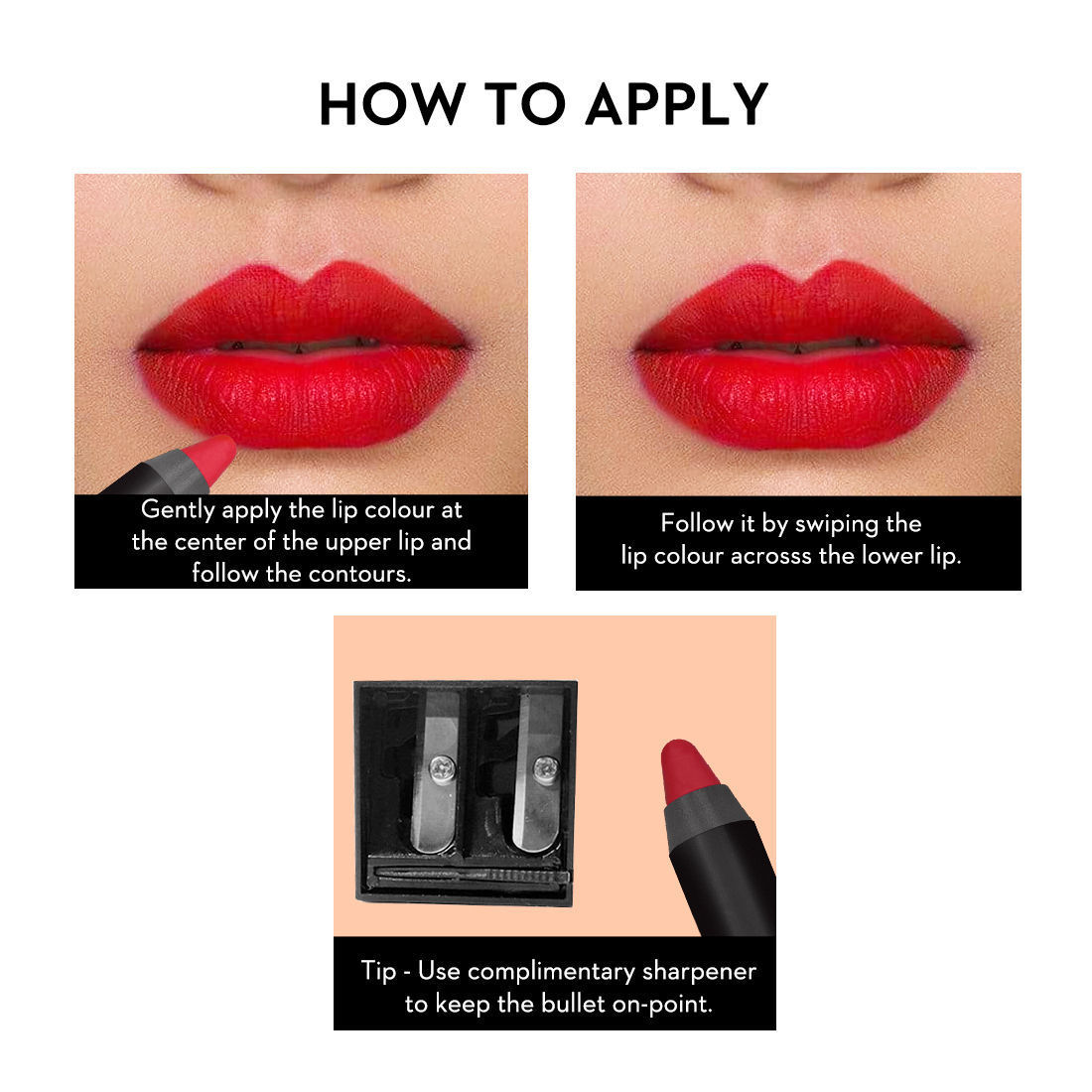 HOW TO APPLY

Gently apply the lip colour at the center of the upper lip and follow the contours.

Follow it by swiping the lip colour acrosss the lower lip.

Tip - Use complimentary sharpener to keep the bullet on-point.