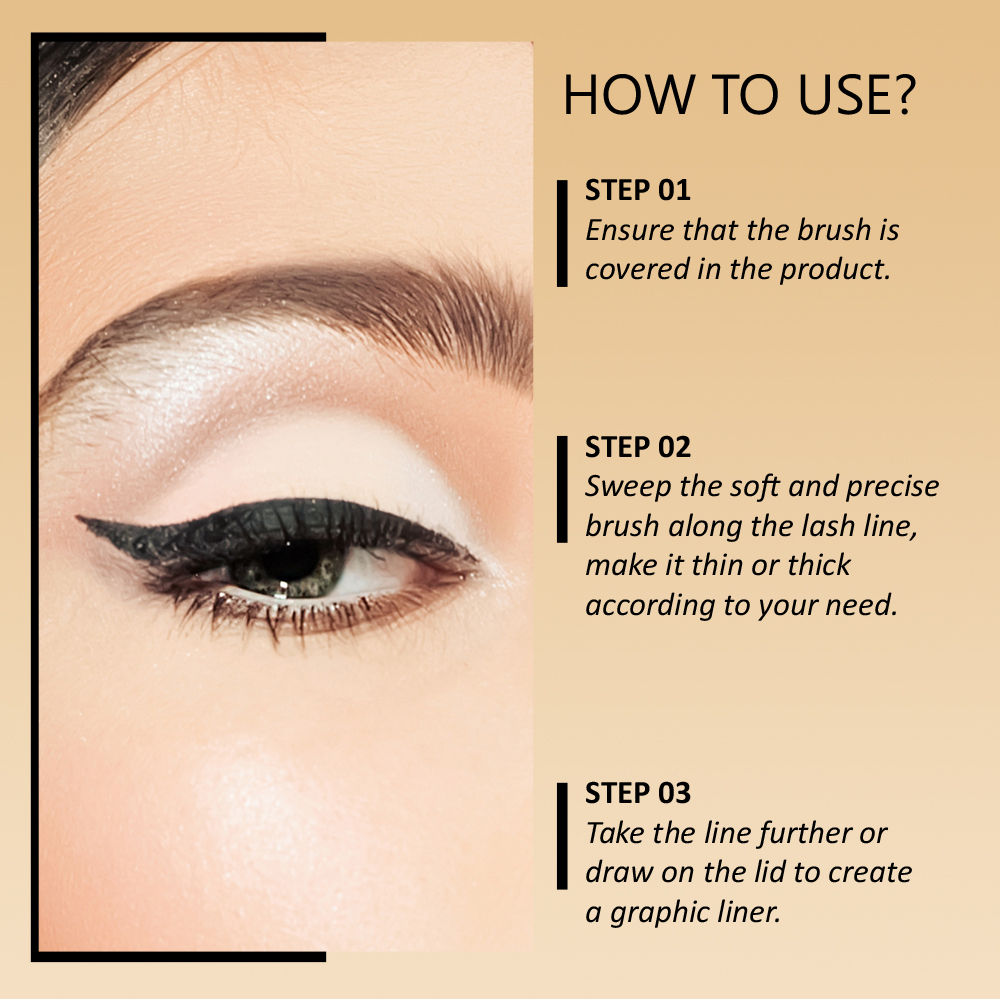 HOW TO USE?

STEP 01
Ensure that the brush is covered in the product.

STEP 02
Sweep the soft and precise brush along the lash line, make it thin or thick according to your need.

STEP 03
Take the line further or draw on the lid to create a graphic liner.