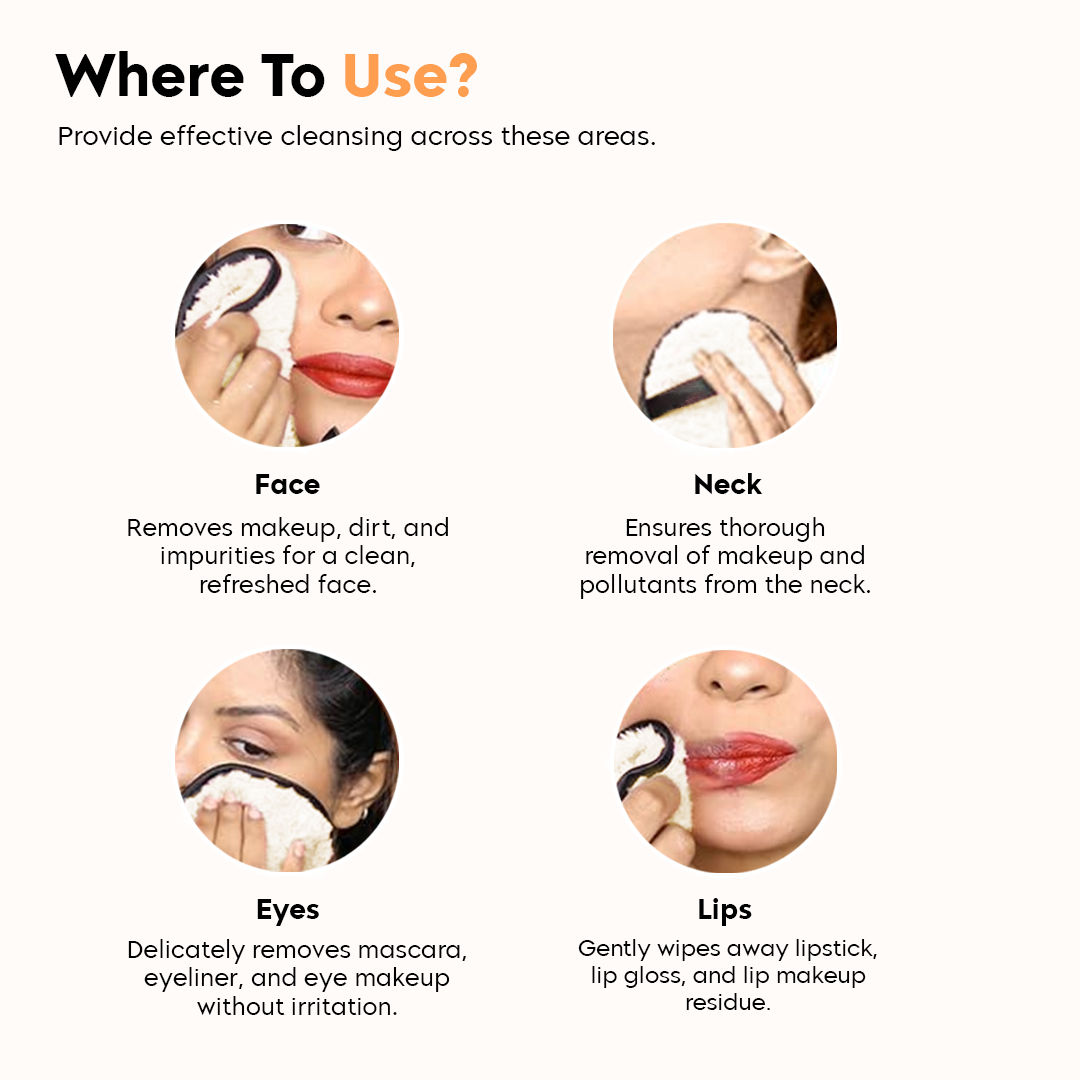 Where To Use?
Provide effective cleansing across these areas.

Face
Removes makeup, dirt, and impurities for a clean, refreshed face.

Neck
Ensures thorough removal of makeup and pollutants from the neck.

Eyes
Delicately removes mascara, eyeliner, and eye makeup without irritation.

Lips
Gently wipes away lipstick, lip gloss, and lip makeup residue.