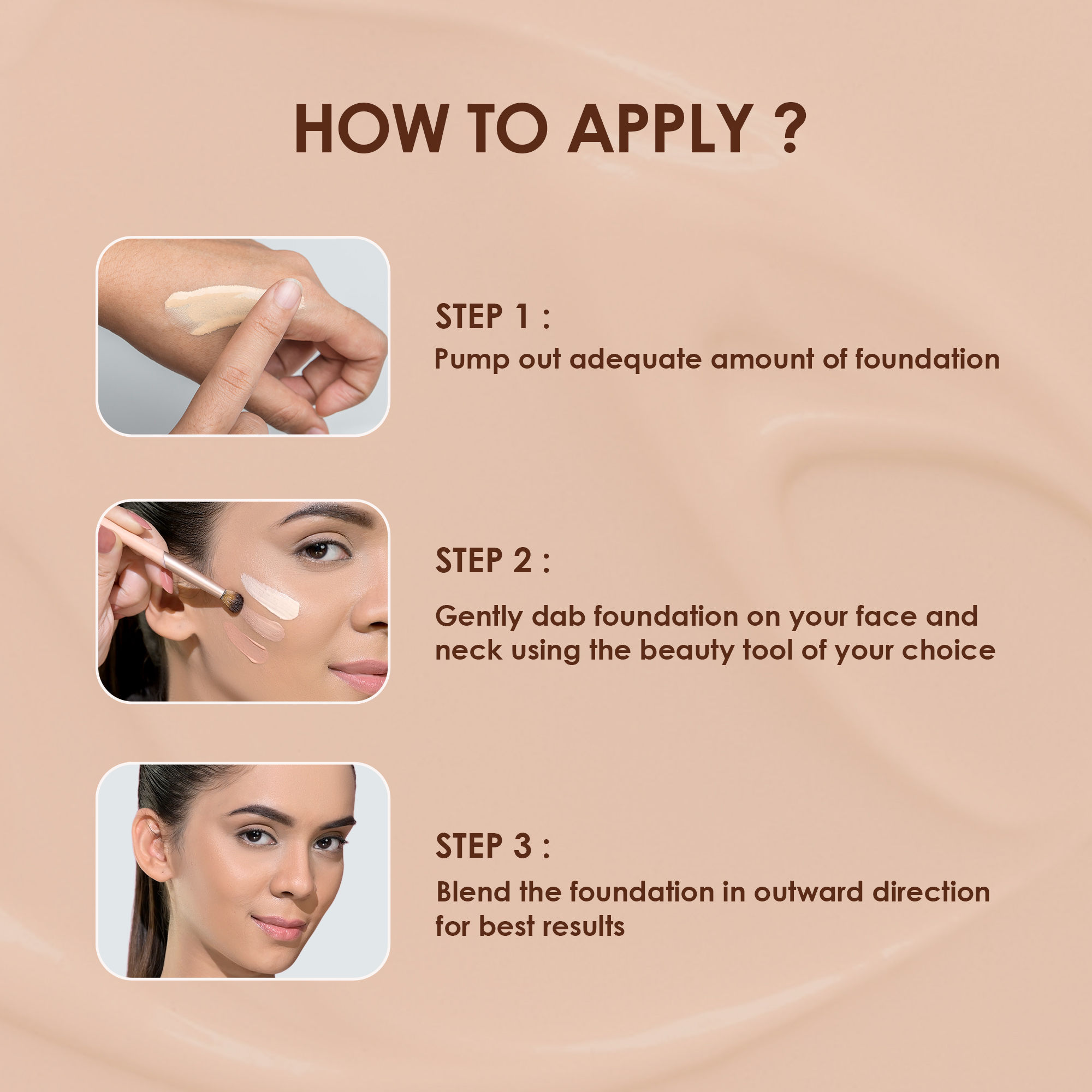 HOW TO APPLY ?

STEP 1 :
Pump out adequate amount of foundation

STEP 2 :
Gently dab foundation on your face and neck using the beauty tool of your choice

STEP 3 :
Blend the foundation in outward direction for best results