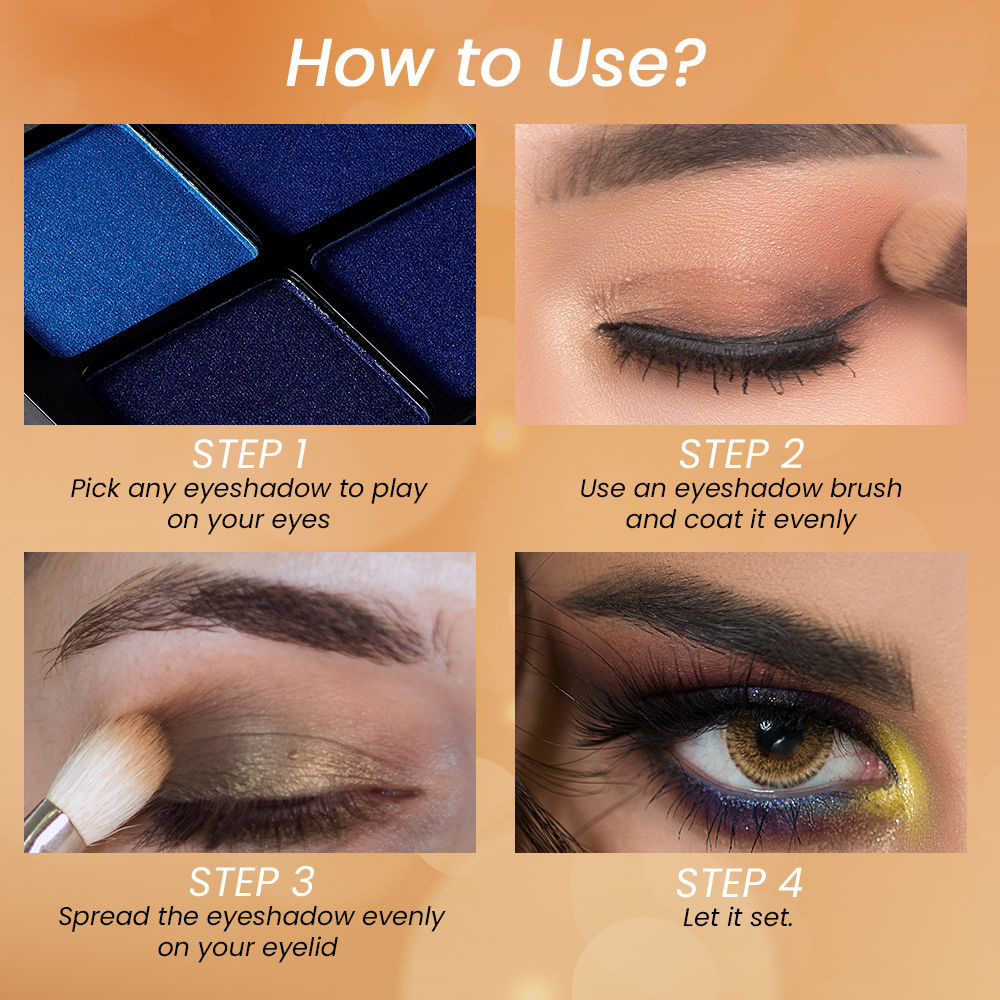 How to Use?

STEP 1
Pick any eyeshadow to play on your eyes

STEP 2
Use an eyeshadow brush and coat it evenly

STEP 3
Spread the eyeshadow evenly on your eyelid

STEP 4
Let it set.