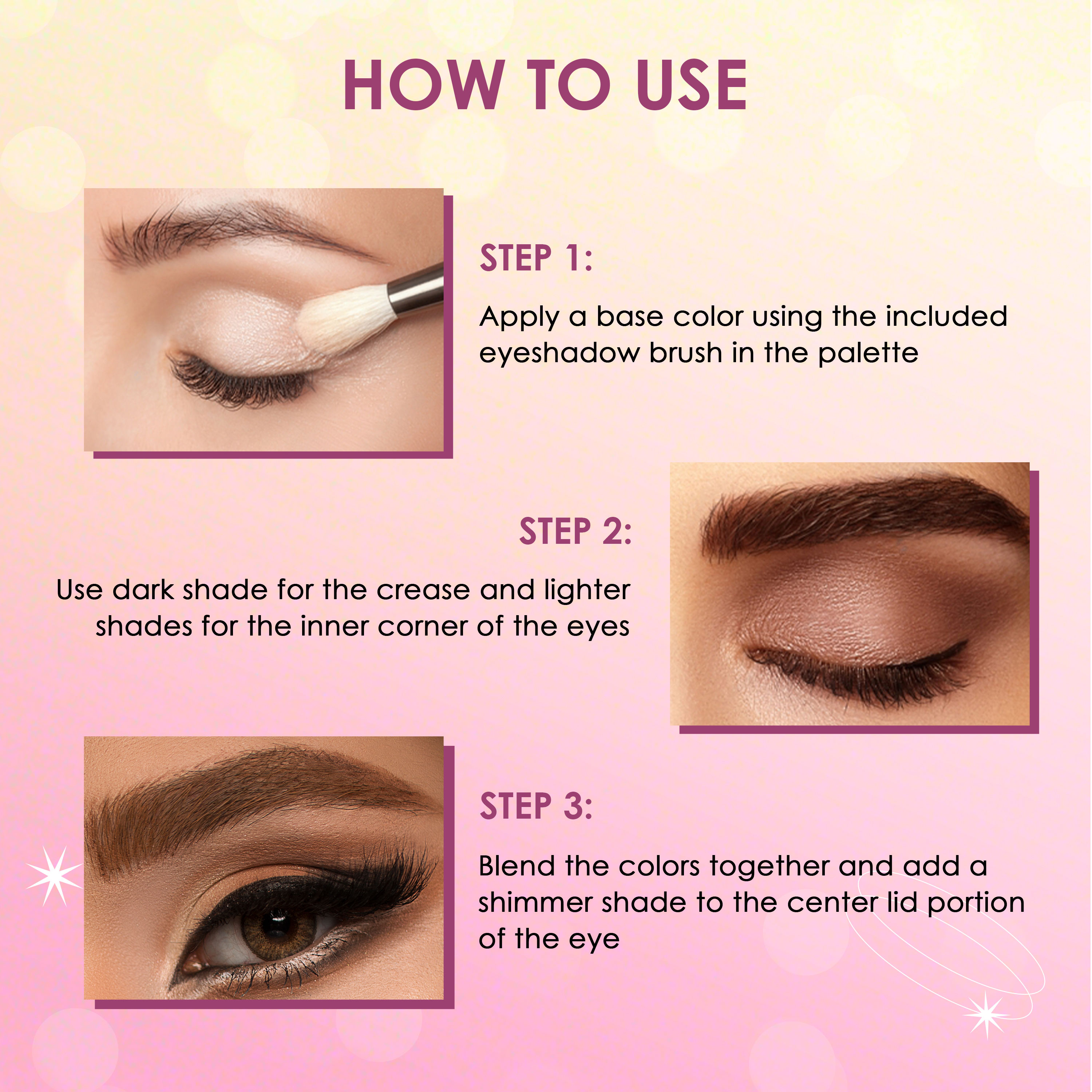 HOW TO USE

STEP 1:

Apply a base color using the included eyeshadow brush in the palette

STEP 2:

Use dark shade for the crease and lighter shades for the inner corner of the eyes

STEP 3:

Blend the colors together and add a shimmer shade to the center lid portion of the eye