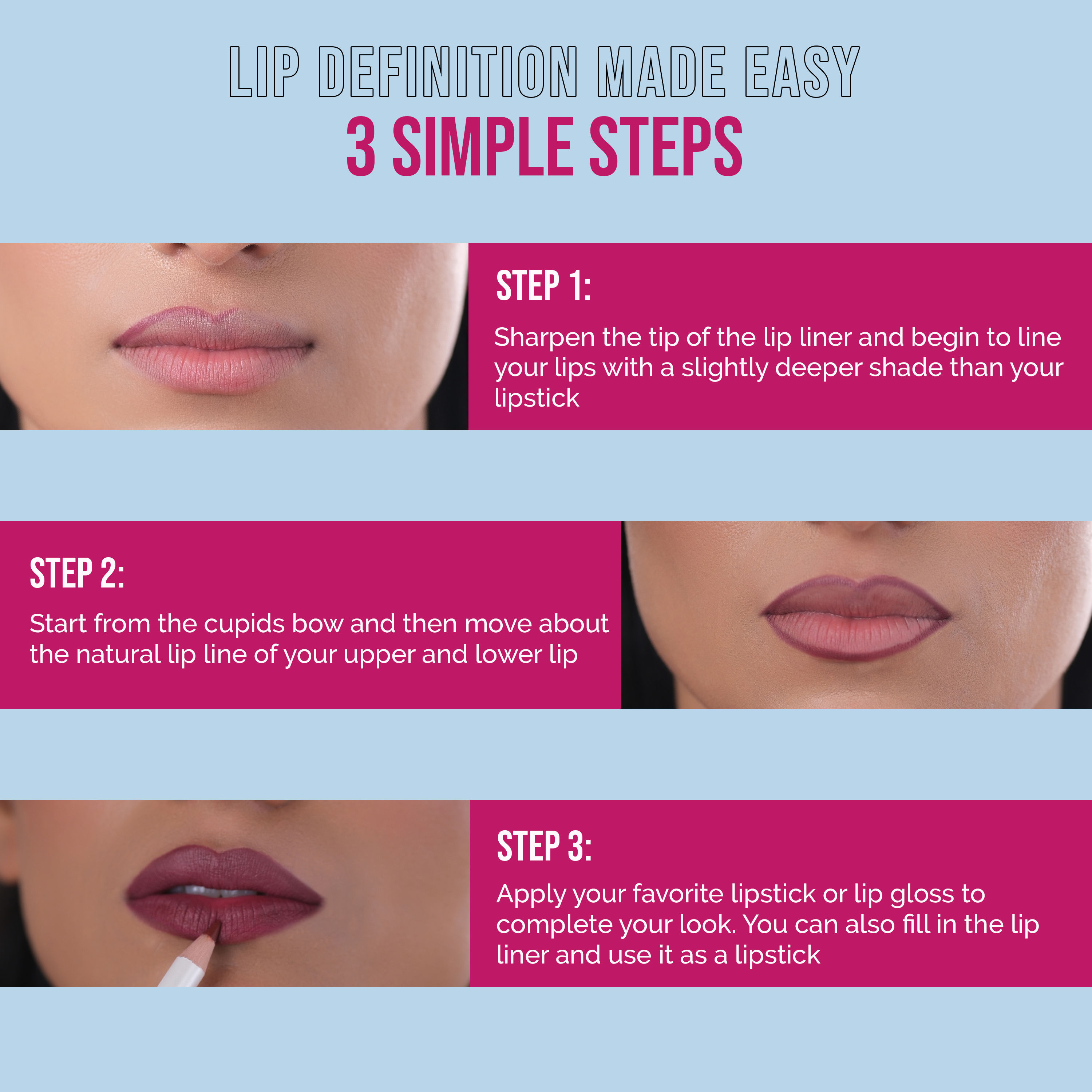 LIP DEFINITION MADE EASY
3 SIMPLE STEPS

STEP 1:

Sharpen the tip of the lip liner and begin to line your lips with a slightly deeper shade than your lipstick

STEP 2:

Start from the cupids bow and then move about the natural lip line of your upper and lower lip

STEP 3:

Apply your favorite lipstick or lip gloss to complete your look. You can also fill in the lip liner and use it as a lipstick