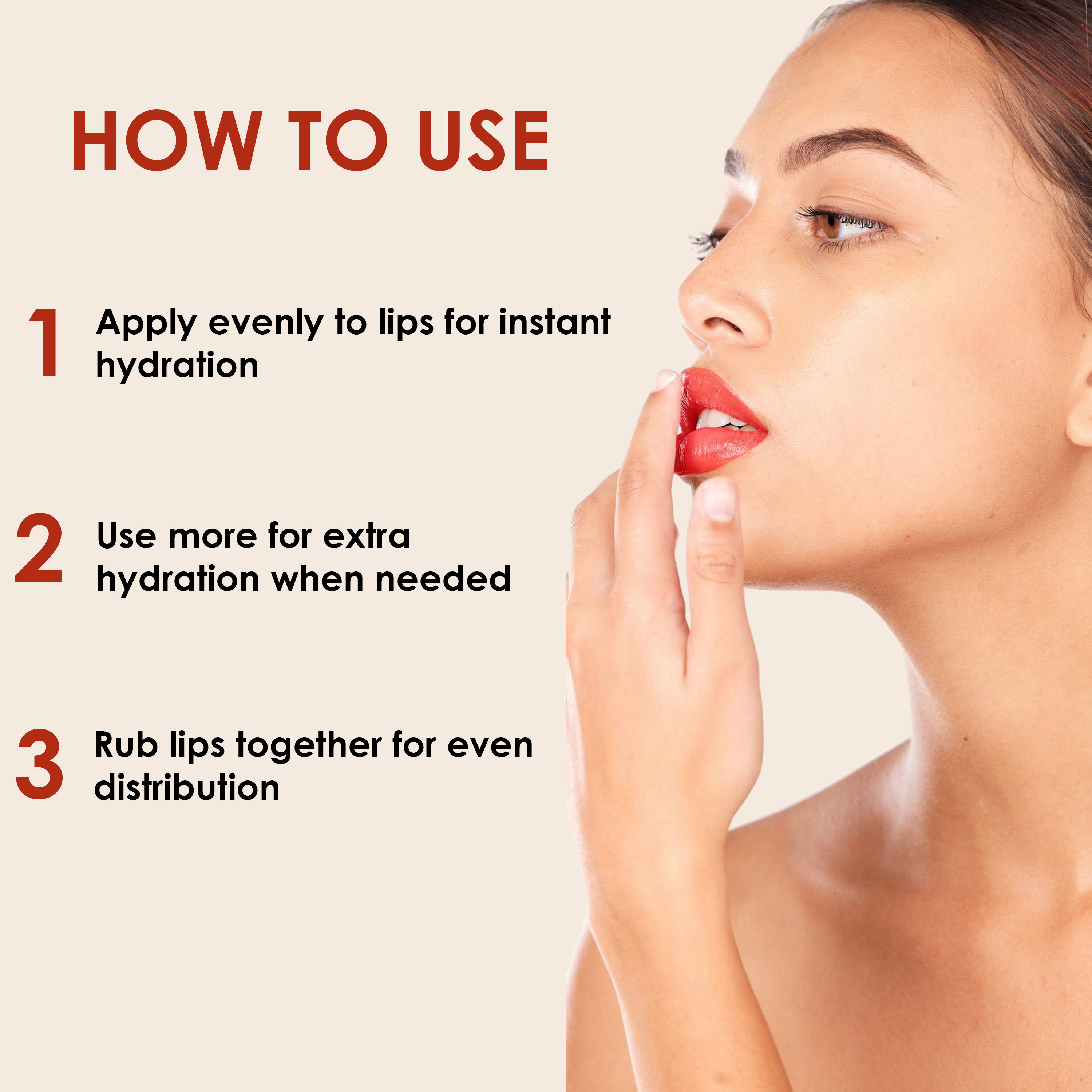 HOW TO USE

1 Apply evenly to lips for instant hydration

2 Use more for extra hydration when needed

3 Rub lips together for even distribution