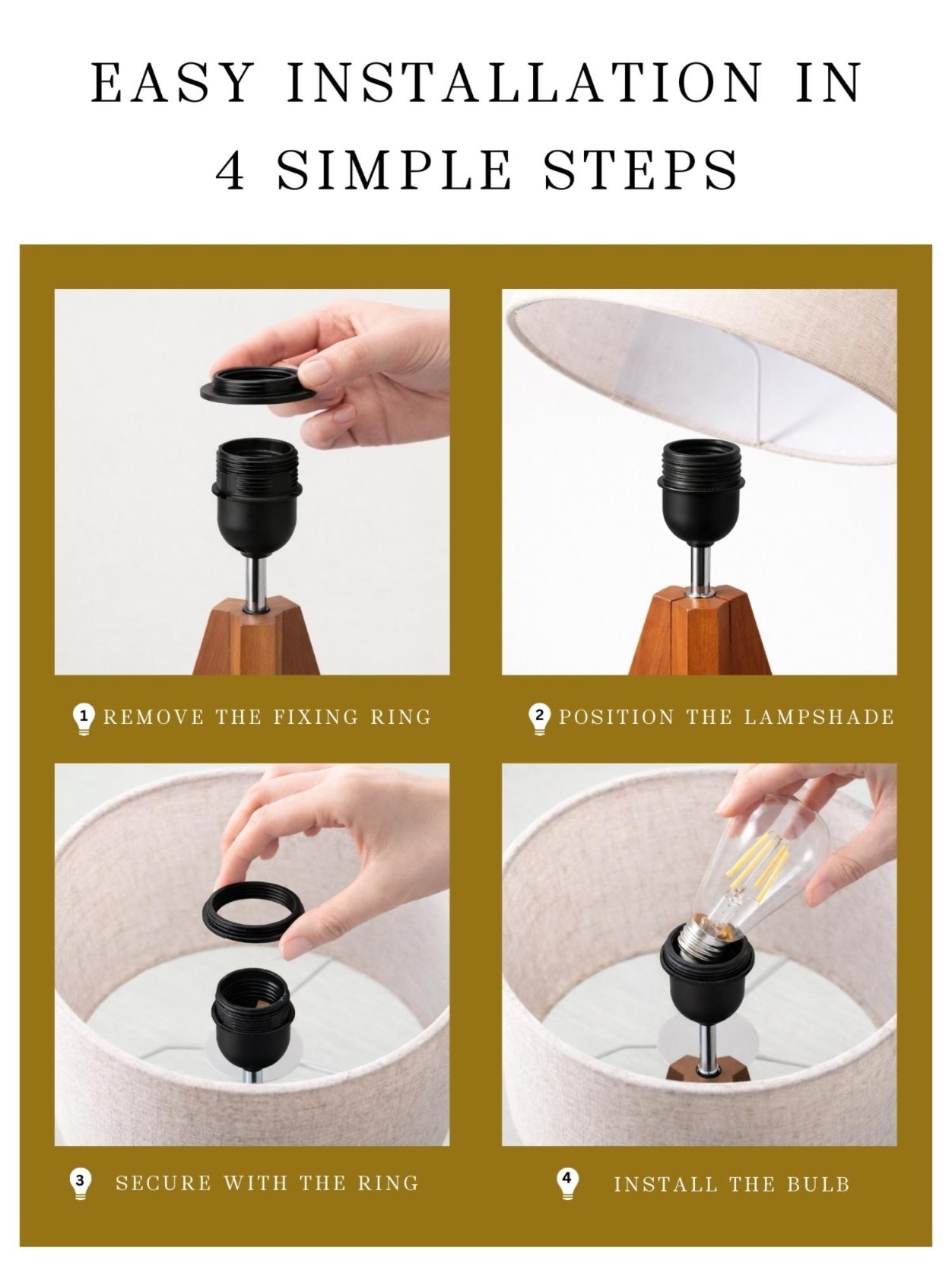 EASY INSTALLATION IN 4 SIMPLE STEPS

1 REMOVE THE FIXING RING

2 POSITION THE LAMPSHADE

3 SECURE WITH THE RING

4 INSTALL THE BULB