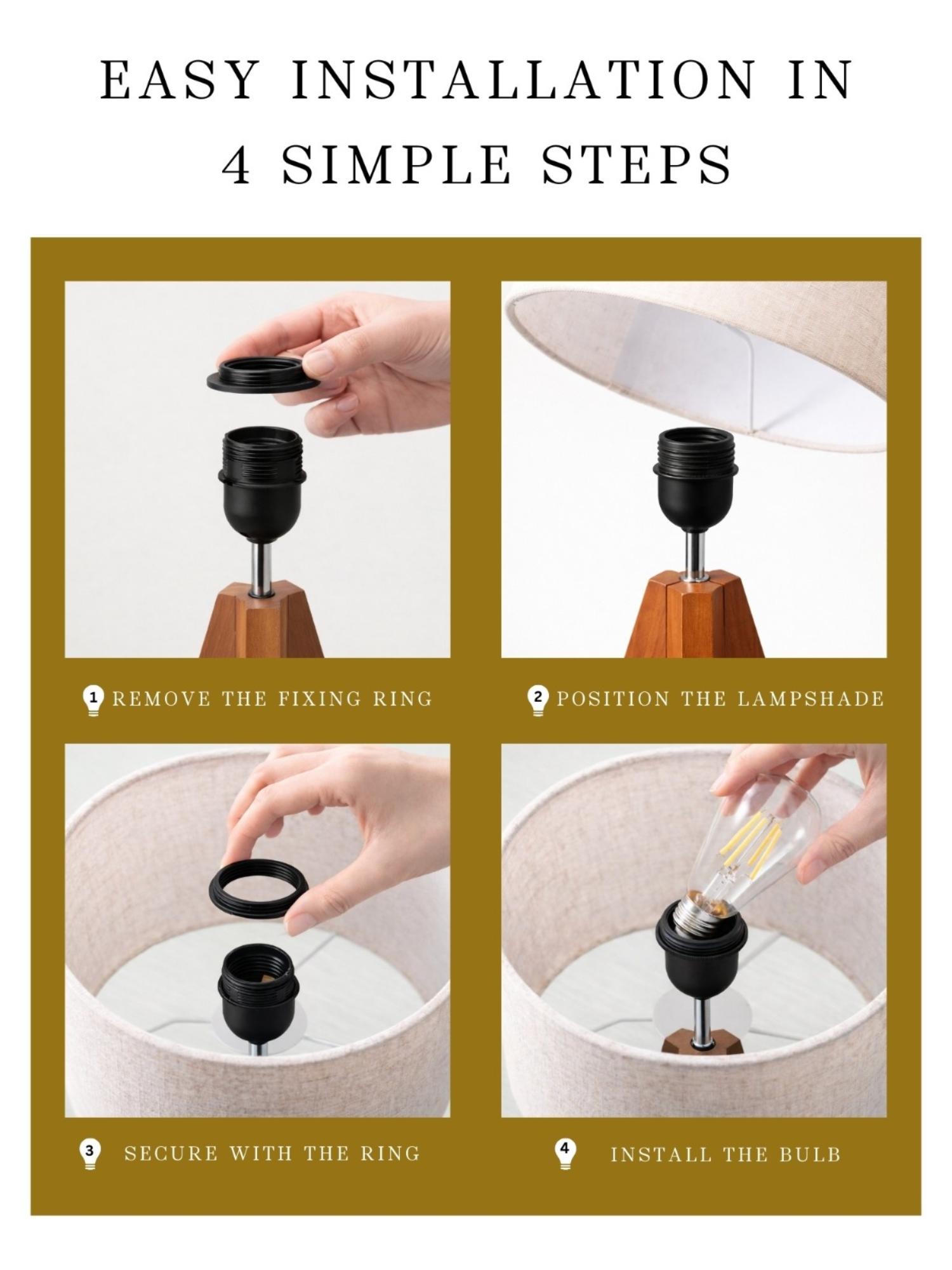 EASY INSTALLATION IN 4 SIMPLE STEPS

1 REMOVE THE FIXING RING

2 POSITION THE LAMPSHADE

3 SECURE WITH THE RING

4 INSTALL THE BULB