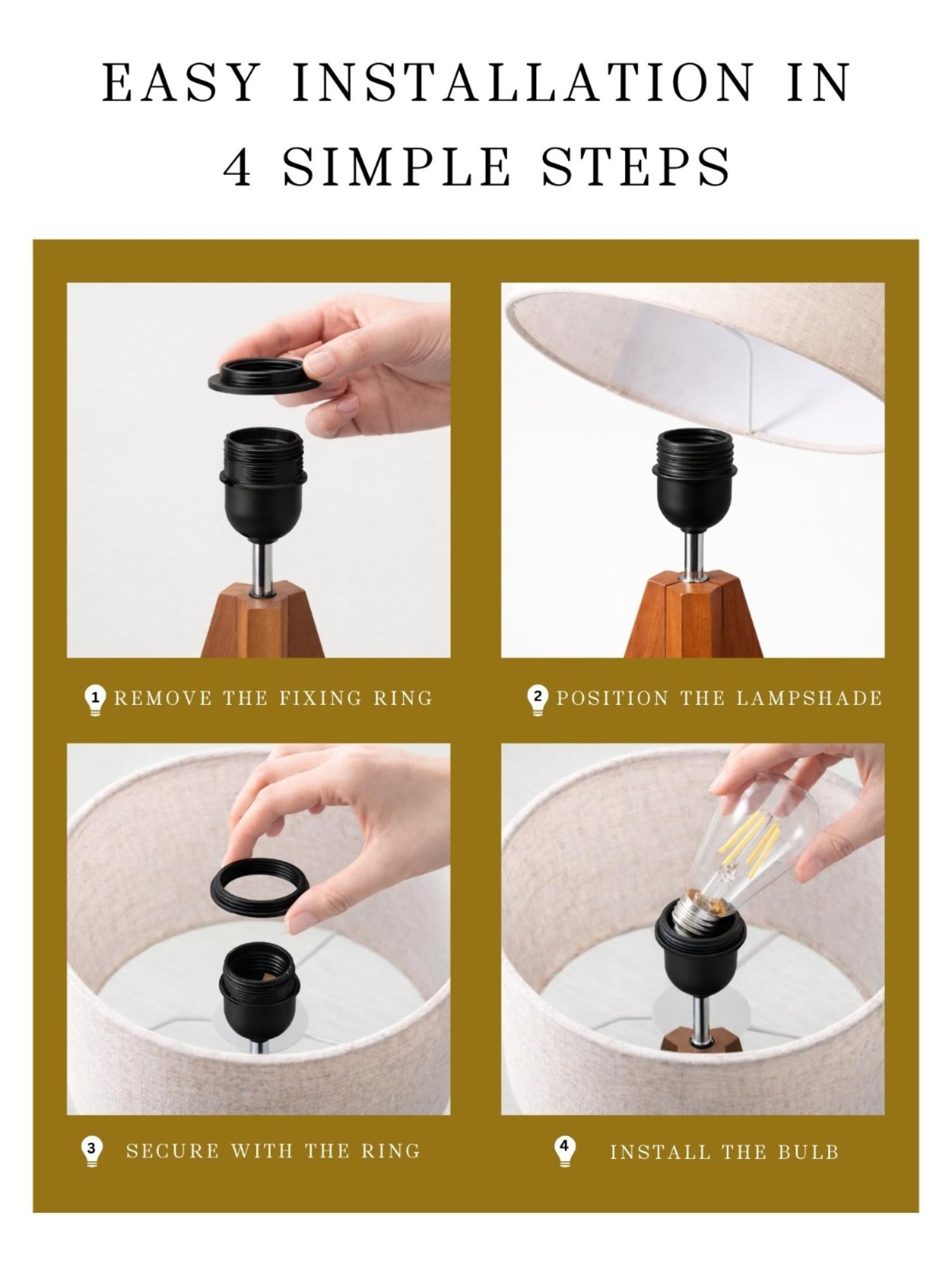 EASY INSTALLATION IN 4 SIMPLE STEPS

1 REMOVE THE FIXING RING

2 POSITION THE LAMPSHADE

3 SECURE WITH THE RING

4 INSTALL THE BULB