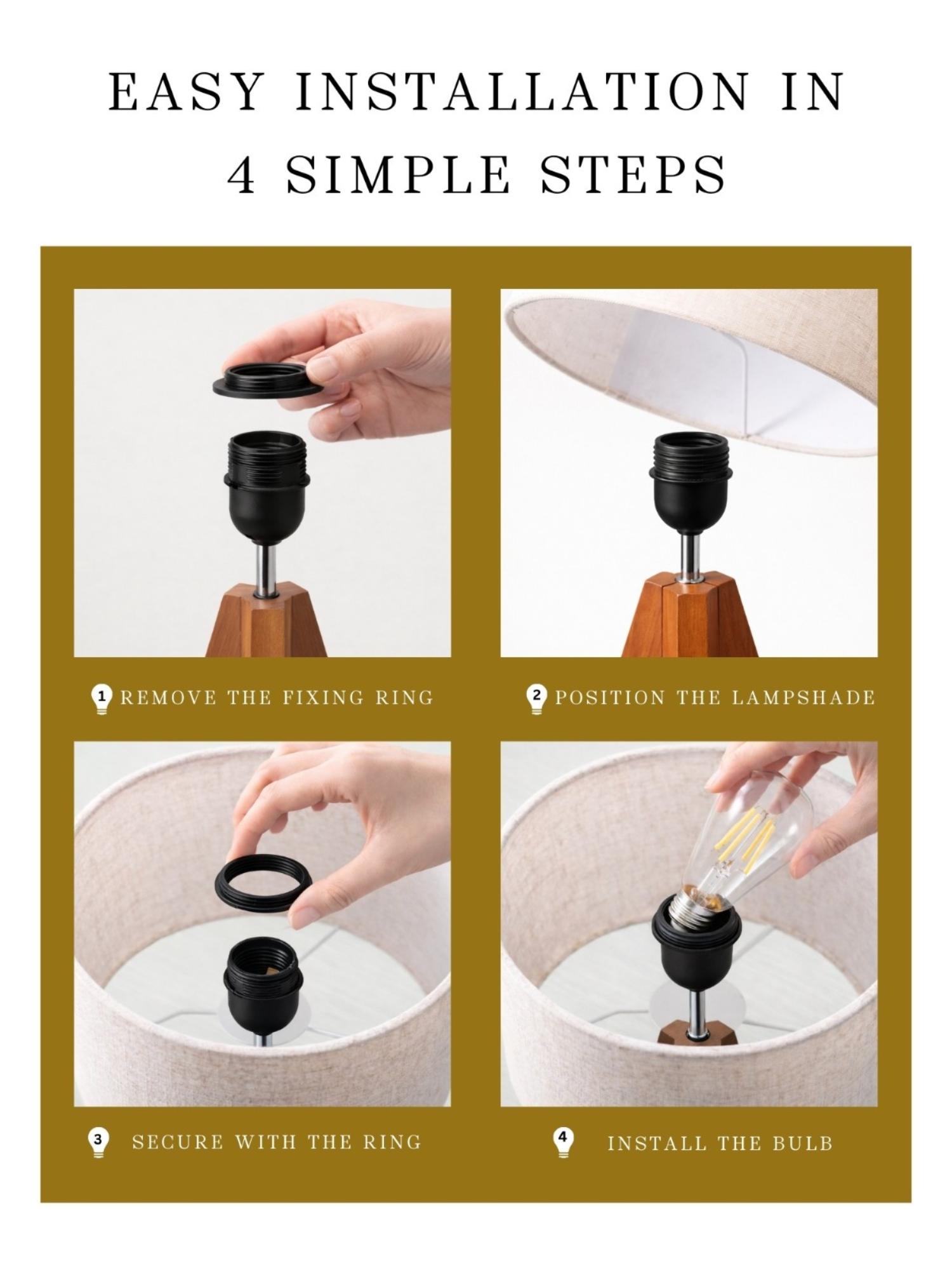 EASY INSTALLATION IN 4 SIMPLE STEPS

1 REMOVE THE FIXING RING

2 POSITION THE LAMPSHADE

3 SECURE WITH THE RING

4 INSTALL THE BULB