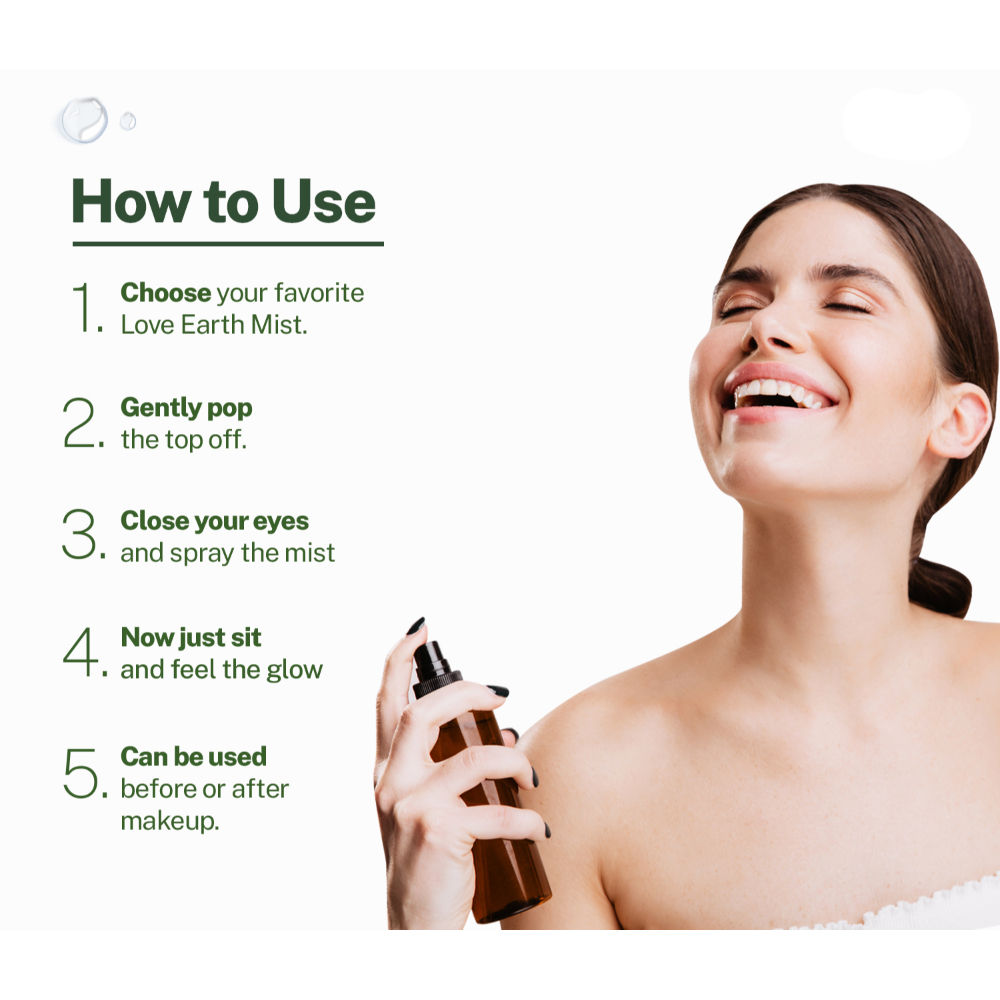 How to Use

1. Choose your favorite Love Earth Mist.

2. Gently pop the top off.

3. Close your eyes and spray the mist

4. Now just sit and feel the glow

5. Can be used before or after makeup.