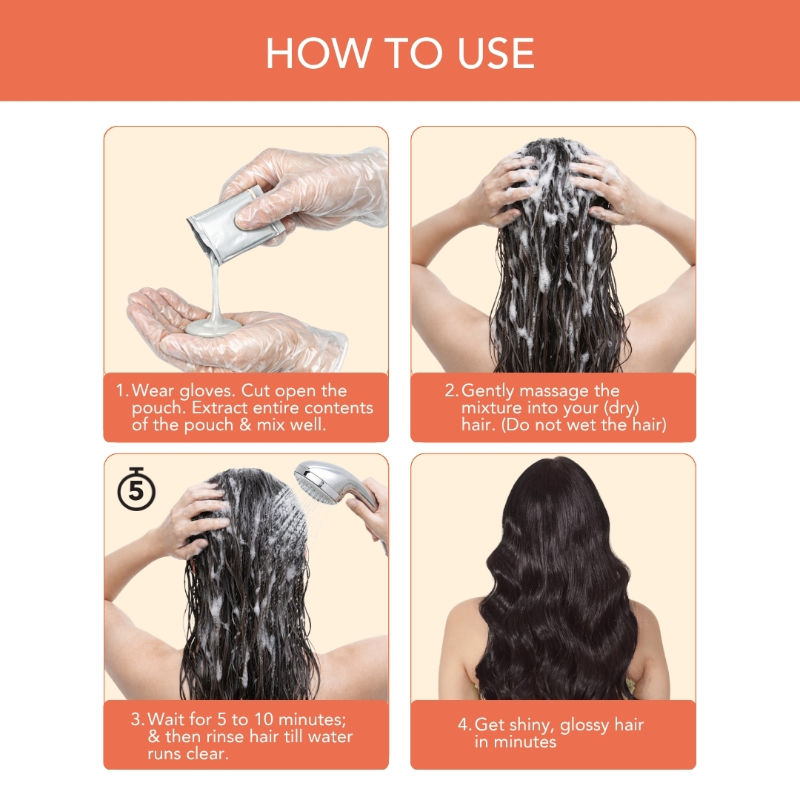 HOW TO USE

1. Wear gloves. Cut open the pouch. Extract entire contents of the pouch & mix well.

2. Gently massage the mixture into your (dry) hair. (Do not wet the hair)

5

3. Wait for 5 to 10 minutes; & then rinse hair till water runs clear.

4. Get shiny, glossy hair in minutes