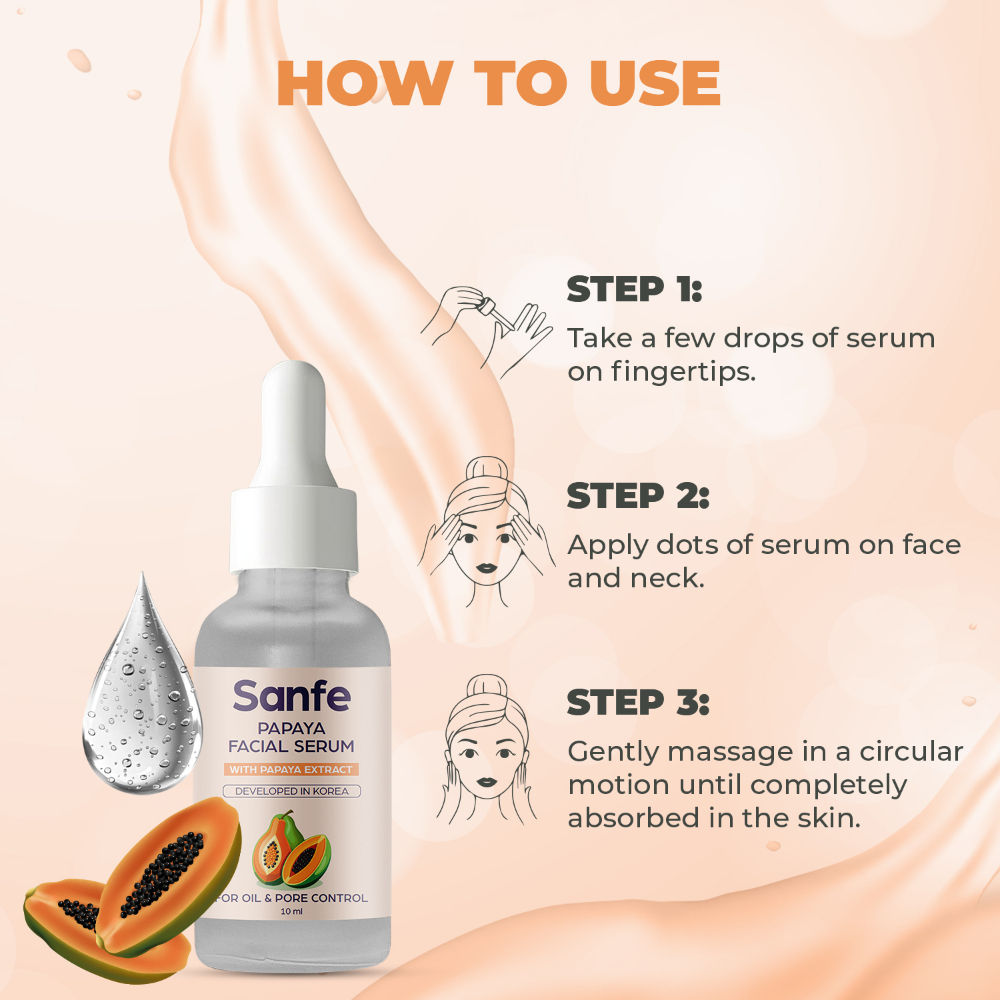 HOW TO USE

STEP 1:
Take a few drops of serum on fingertips.

STEP 2:
Apply dots of serum on face and neck.

STEP 3:
Gently massage in a circular motion until completely absorbed in the skin.

Sanfe
PAPAYA
FACIAL SERUM
WITH PAPAYA EXTRACT
DEVELOPED IN KOREA
FOR OIL & PORE CONTROL
10 ml