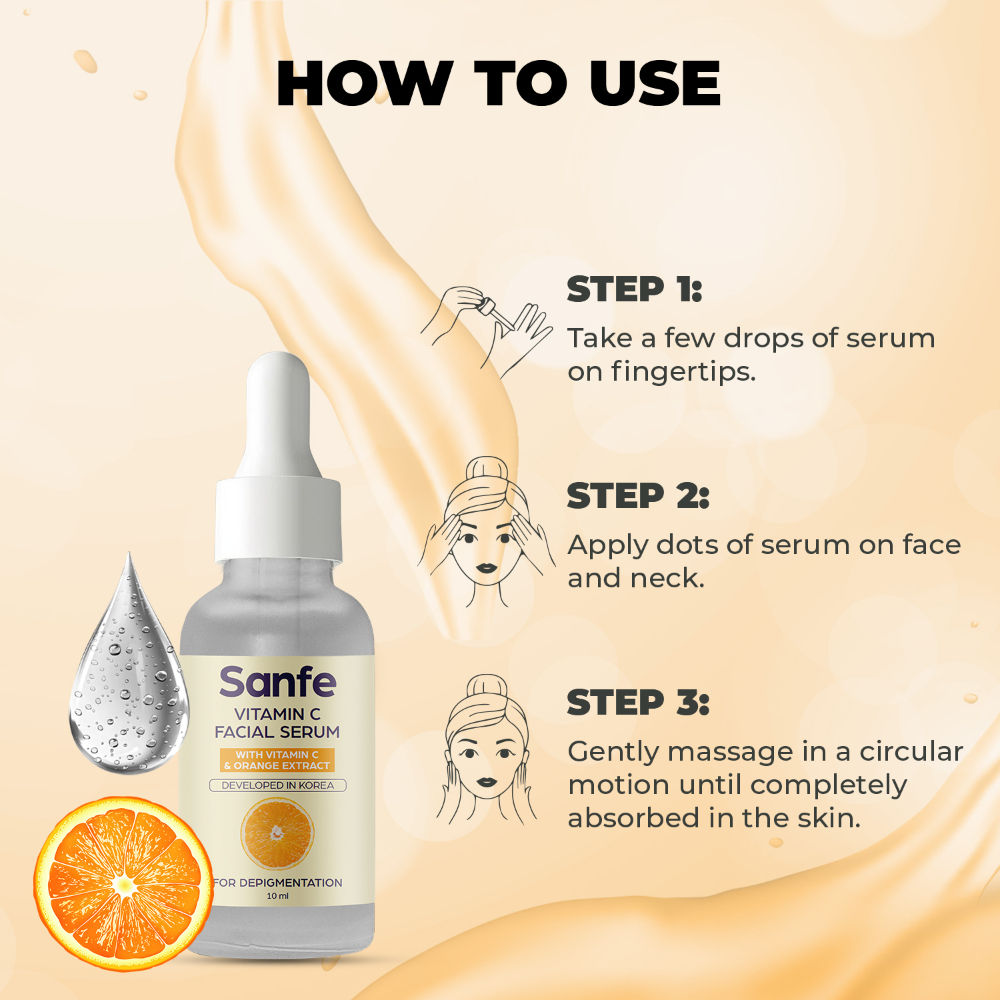 HOW TO USE

STEP 1:
Take a few drops of serum on fingertips.

STEP 2:
Apply dots of serum on face and neck.

STEP 3:
Gently massage in a circular motion until completely absorbed in the skin.

Sanfe
VITAMIN C FACIAL SERUM
WITH VITAMIN C & ORANGE EXTRACT
DEVELOPED IN KOREA
FOR DEPIGMENTATION
10 ml