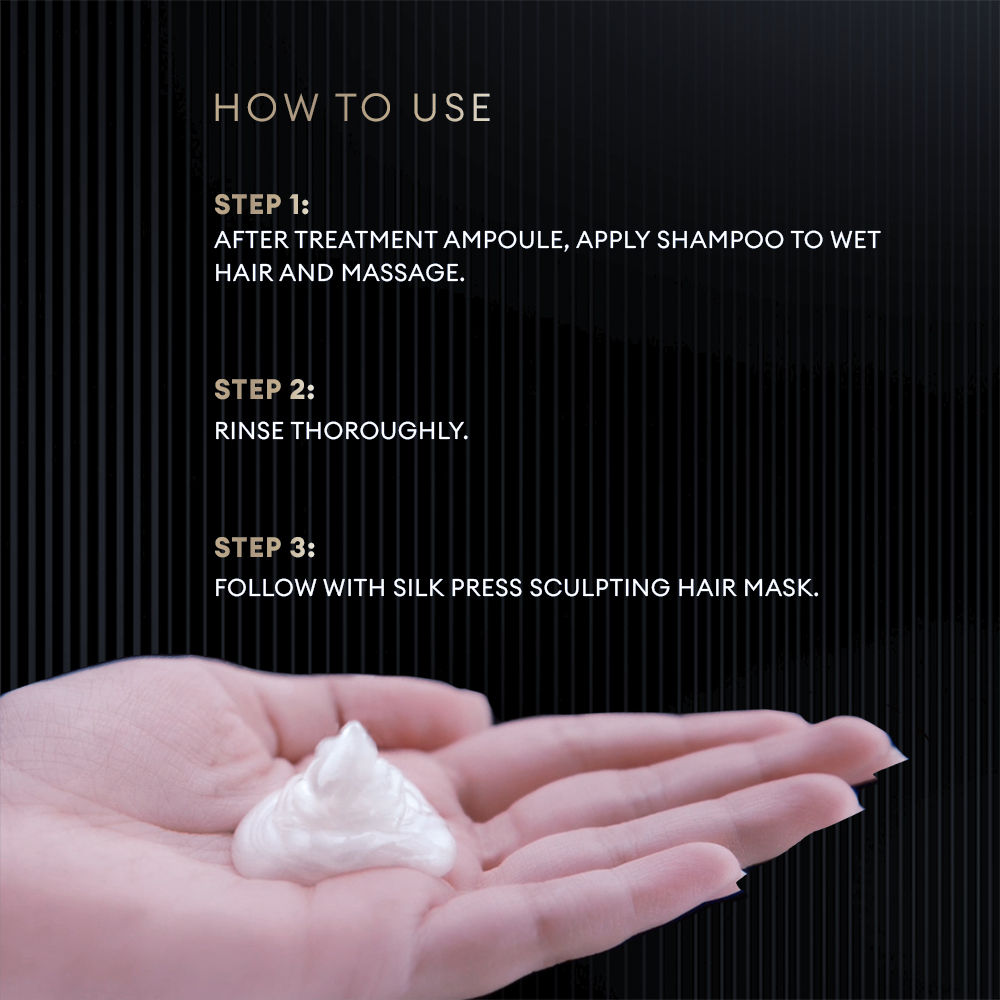 HOW TO USE

STEP 1:
AFTER TREATMENT AMPOULE, APPLY SHAMPOO TO WET HAIR AND MASSAGE.

STEP 2:
RINSE THOROUGHLY.

STEP 3:
FOLLOW WITH SILK PRESS SCULPTING HAIR MASK.