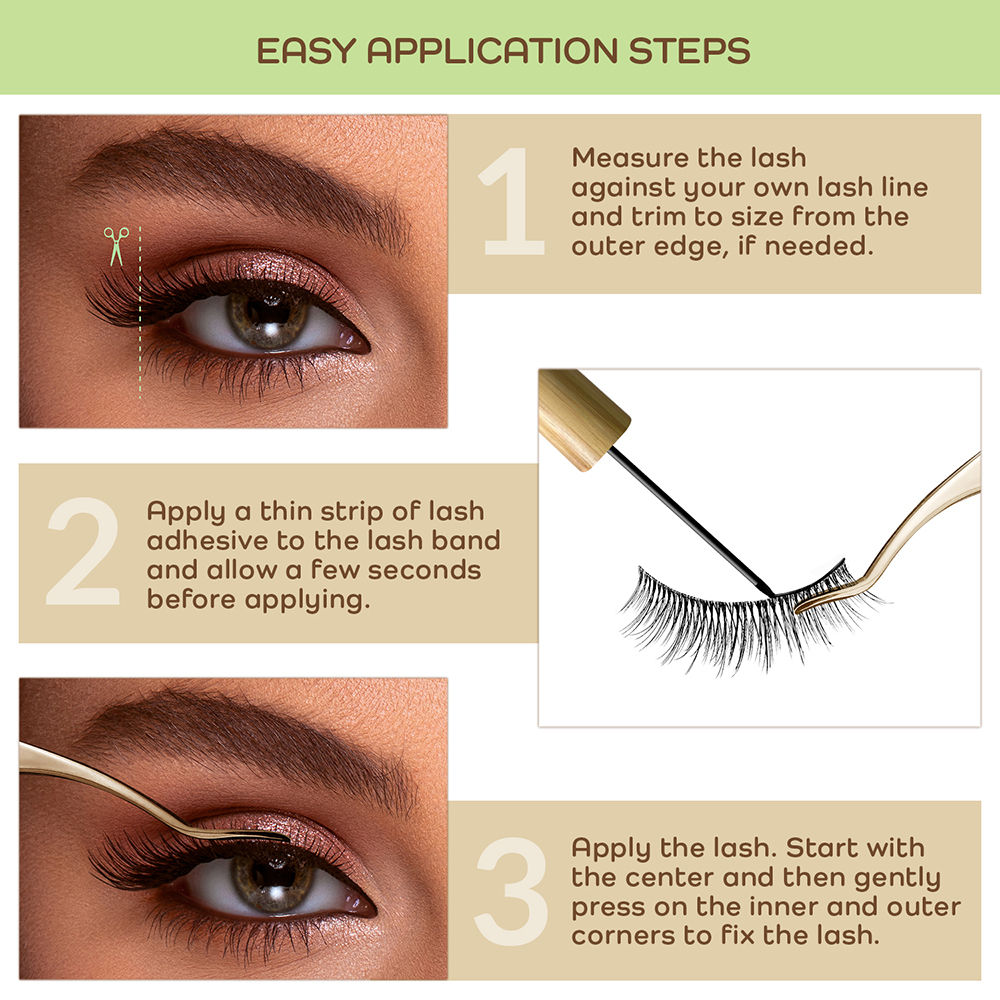 EASY APPLICATION STEPS

1 Measure the lash against your own lash line and trim to size from the outer edge, if needed.

2 Apply a thin strip of lash adhesive to the lash band and allow a few seconds before applying.

3 Apply the lash. Start with the center and then gently press on the inner and outer corners to fix the lash.