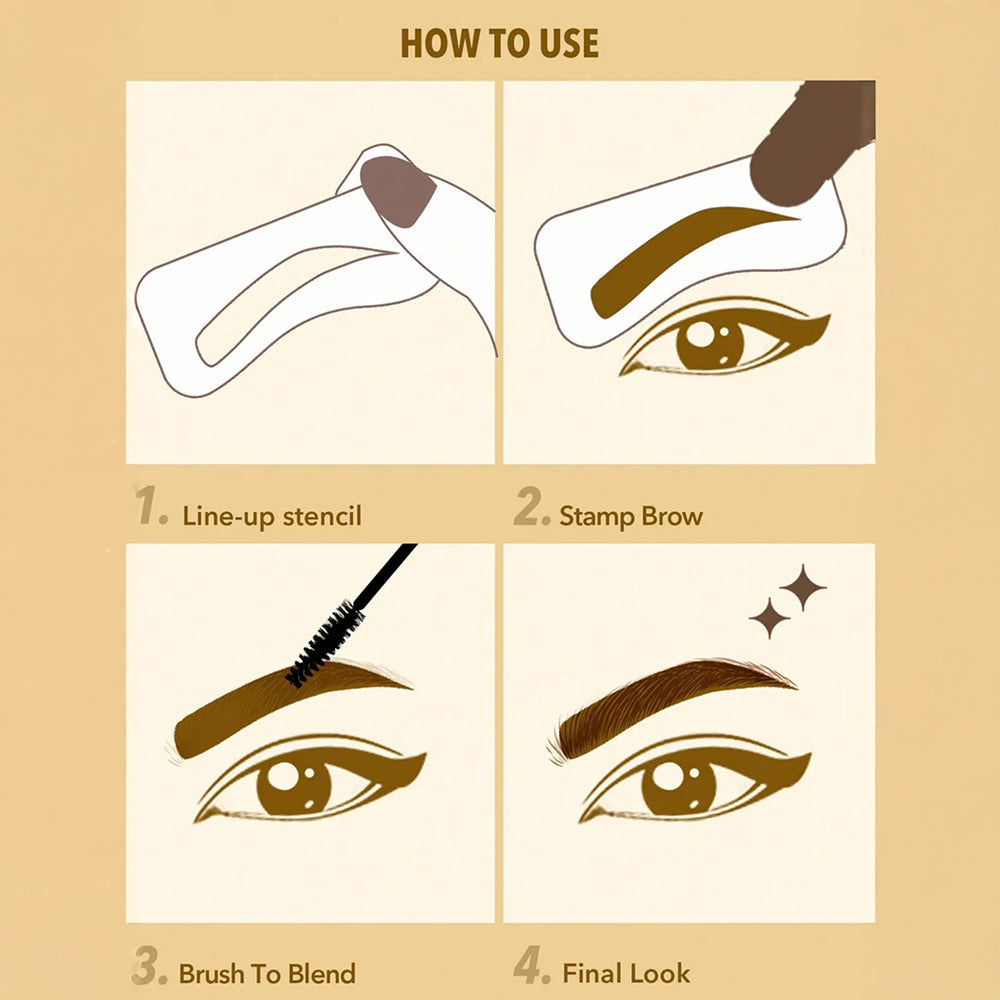 HOW TO USE

1. Line-up stencil

2. Stamp Brow

3. Brush To Blend

4. Final Look