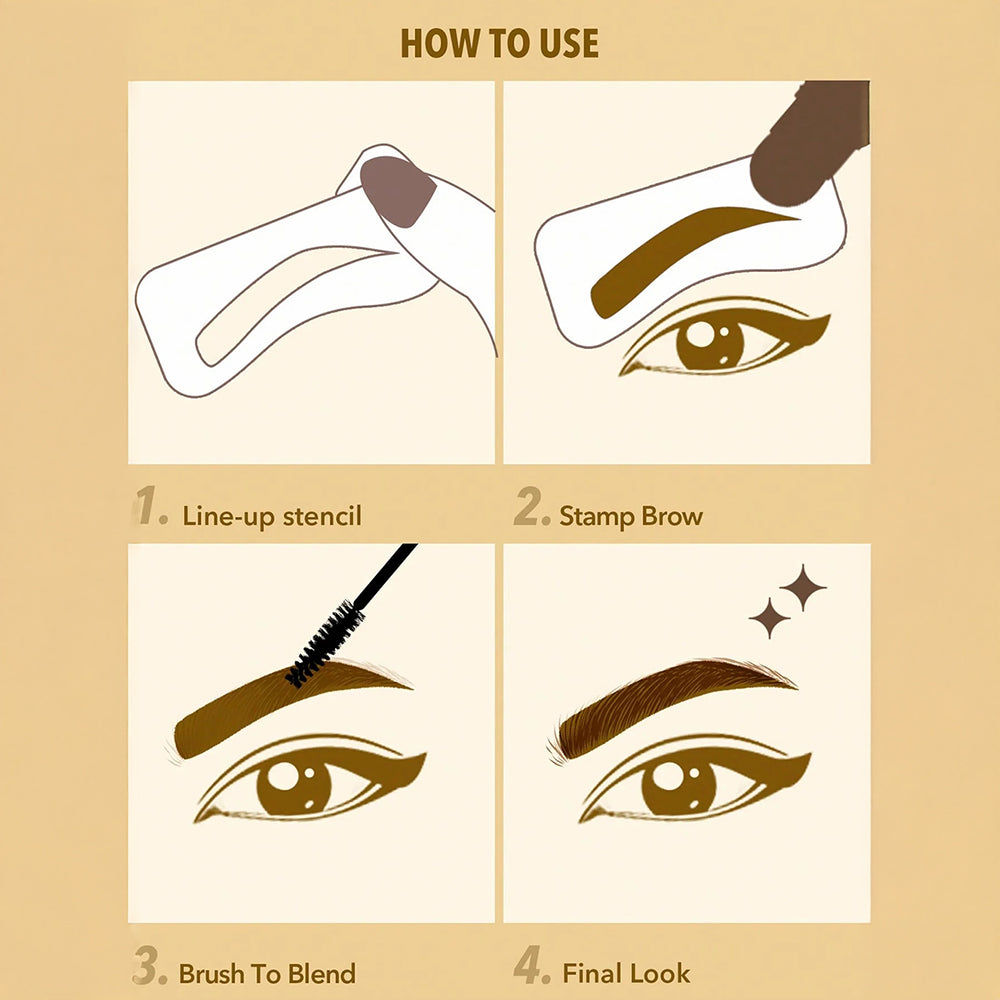 HOW TO USE

1. Line-up stencil

2. Stamp Brow

3. Brush To Blend

4. Final Look