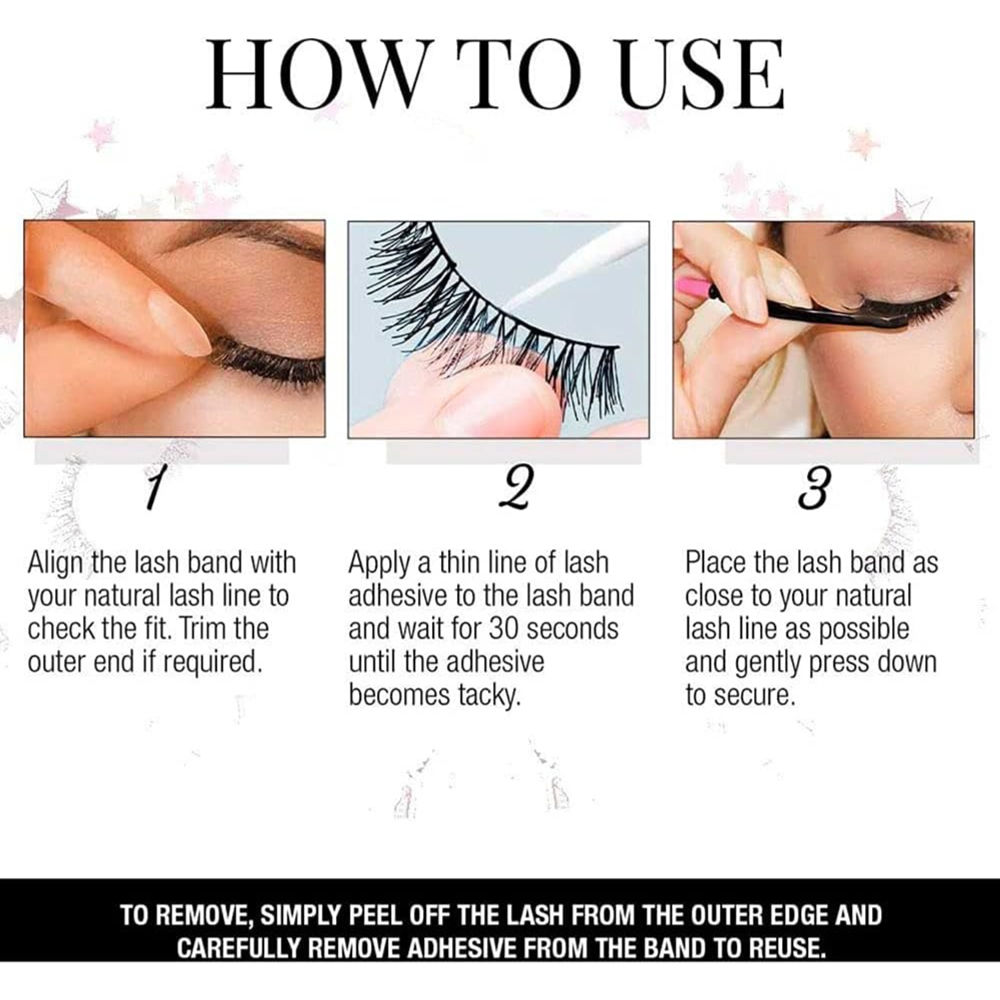 HOW TO USE

1

Align the lash band with your natural lash line to check the fit. Trim the outer end if required.

2

Apply a thin line of lash adhesive to the lash band and wait for 30 seconds until the adhesive becomes tacky.

3

Place the lash band as close to your natural lash line as possible and gently press down to secure.

TO REMOVE, SIMPLY PEEL OFF THE LASH FROM THE OUTER EDGE AND CAREFULLY REMOVE ADHESIVE FROM THE BAND TO REUSE.