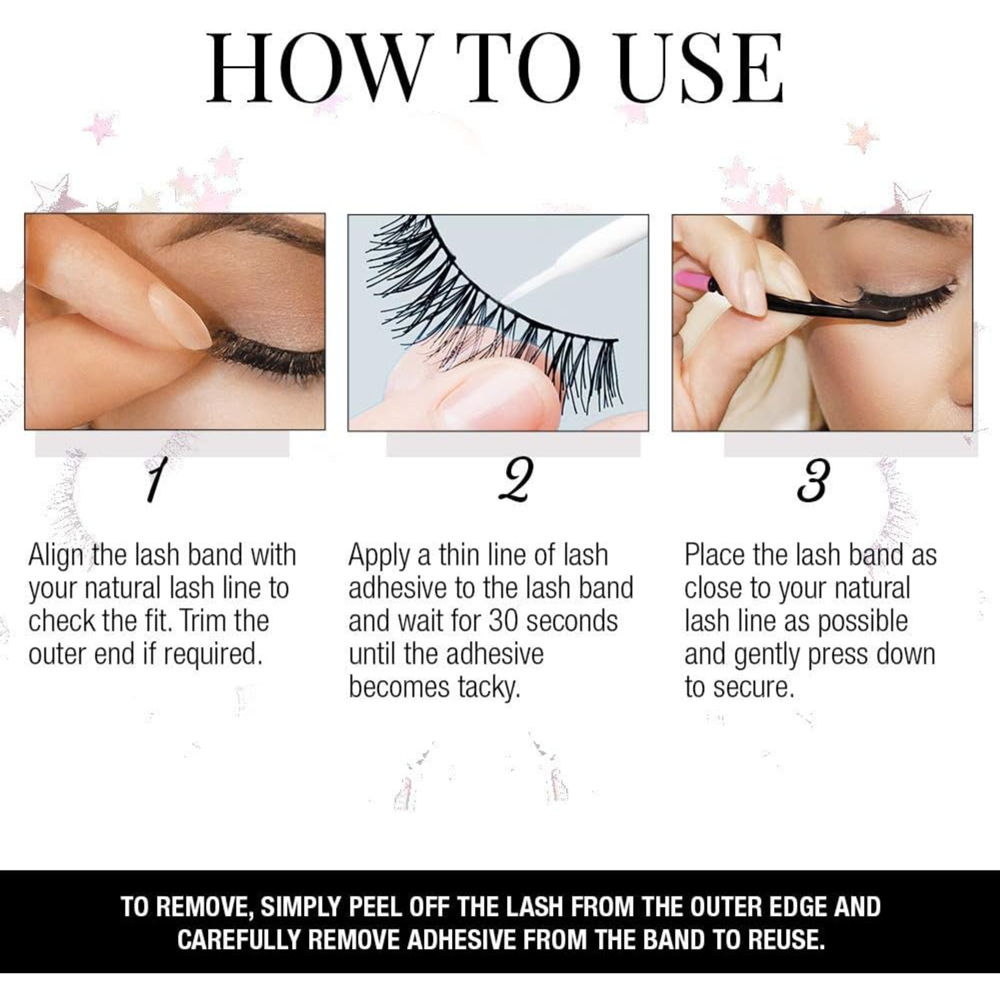 HOW TO USE

1

Align the lash band with your natural lash line to check the fit. Trim the outer end if required.

2

Apply a thin line of lash adhesive to the lash band and wait for 30 seconds until the adhesive becomes tacky.

3

Place the lash band as close to your natural lash line as possible and gently press down to secure.

TO REMOVE, SIMPLY PEEL OFF THE LASH FROM THE OUTER EDGE AND CAREFULLY REMOVE ADHESIVE FROM THE BAND TO REUSE.