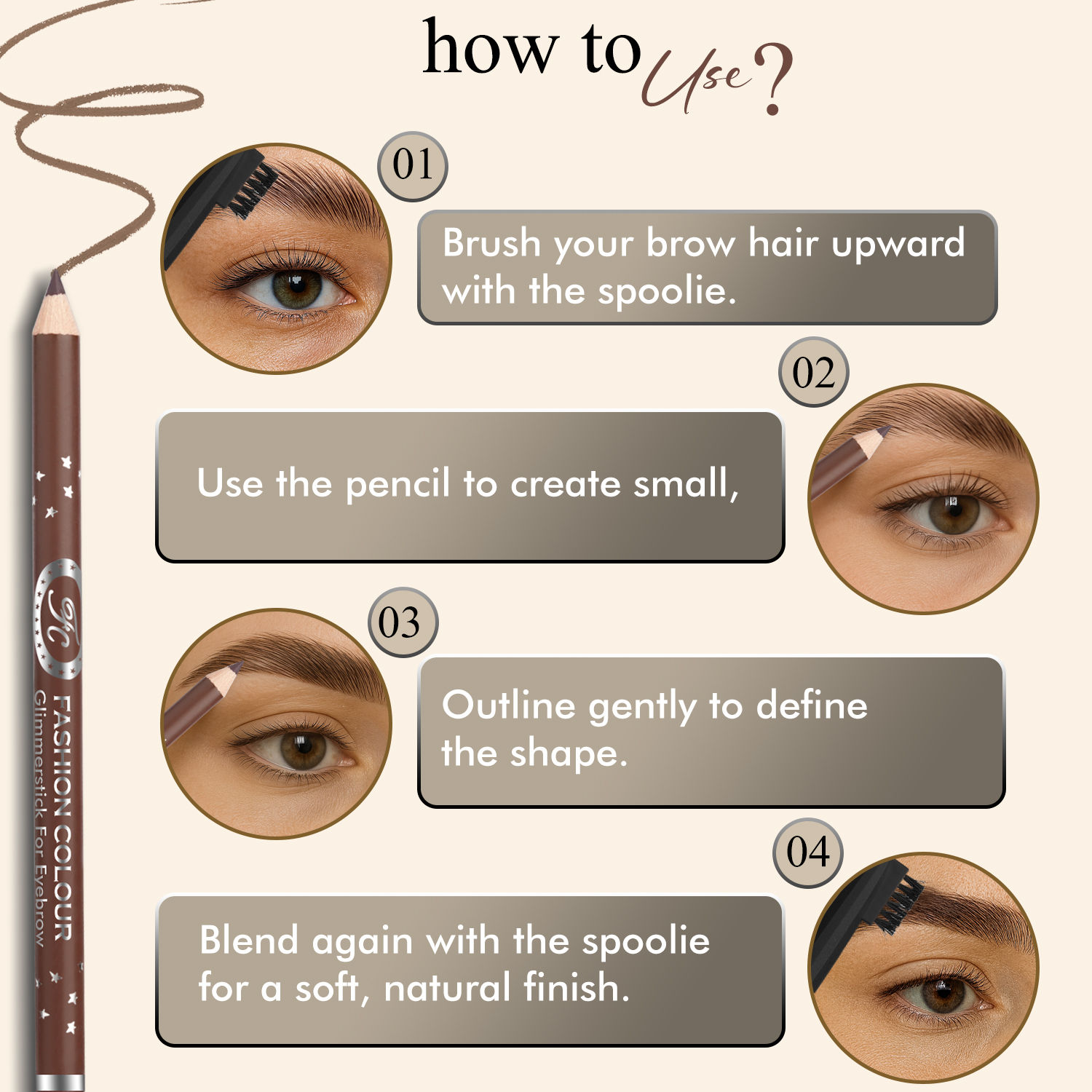 how to Use?

01

Brush your brow hair upward with the spoolie.

02

Use the pencil to create small,

03

Outline gently to define the shape.

04

Blend again with the spoolie for a soft, natural finish.

FC

FASHION COLOUR

Glimmerstick For Eyebrow