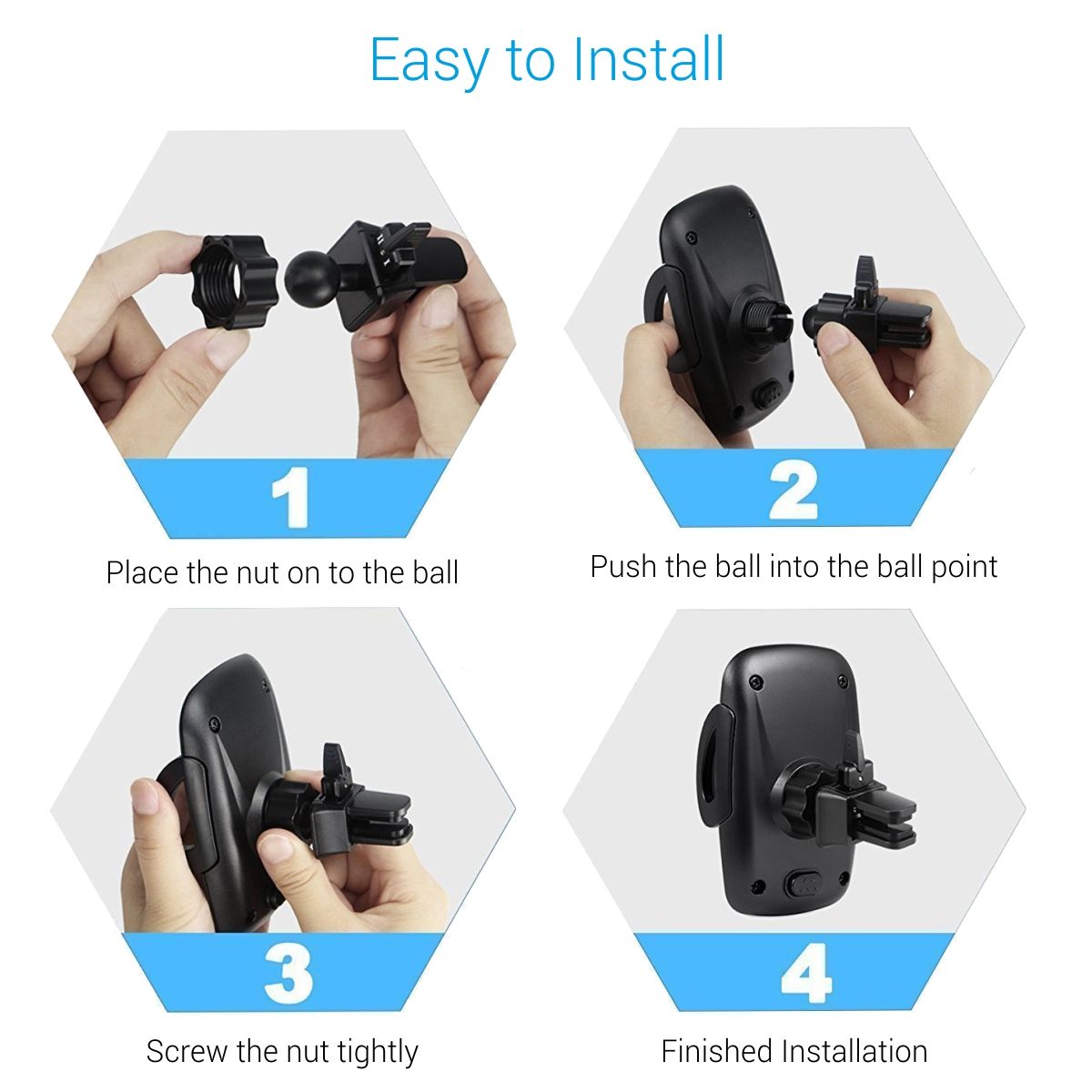 Easy to Install

1

Place the nut on to the ball

2

Push the ball into the ball point

3

Screw the nut tightly

4

Finished Installation