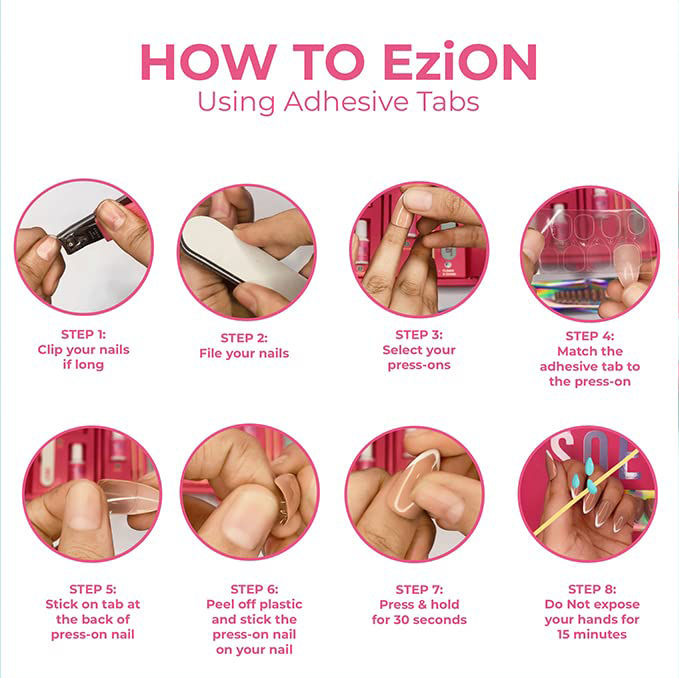 HOW TO EziON
Using Adhesive Tabs

STEP 1:
Clip your nails if long

STEP 2:
File your nails

STEP 3:
Select your press-ons

STEP 4:
Match the adhesive tab to the press-on

STEP 5:
Stick on tab at the back of press-on nail

STEP 6:
Peel off plastic and stick the press-on nail on your nail

STEP 7:
Press & hold for 30 seconds

STEP 8:
Do Not expose your hands for 15 minutes