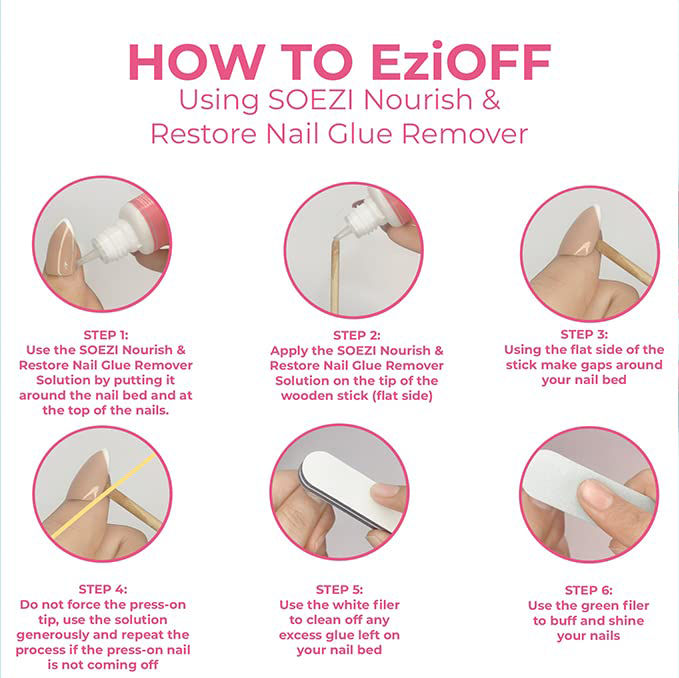 HOW TO EziOFF
Using SOEZI Nourish & Restore Nail Glue Remover

STEP 1:
Use the SOEZI Nourish & Restore Nail Glue Remover Solution by putting it around the nail bed and at the top of the nails.

STEP 2:
Apply the SOEZI Nourish & Restore Nail Glue Remover Solution on the tip of the wooden stick (flat side)

STEP 3:
Using the flat side of the stick make gaps around your nail bed

STEP 4:
Do not force the press-on tip, use the solution generously and repeat the process if the press-on nail is not coming off

STEP 5:
Use the white filer to clean off any excess glue left on your nail bed

STEP 6:
Use the green filer to buff and shine your nails