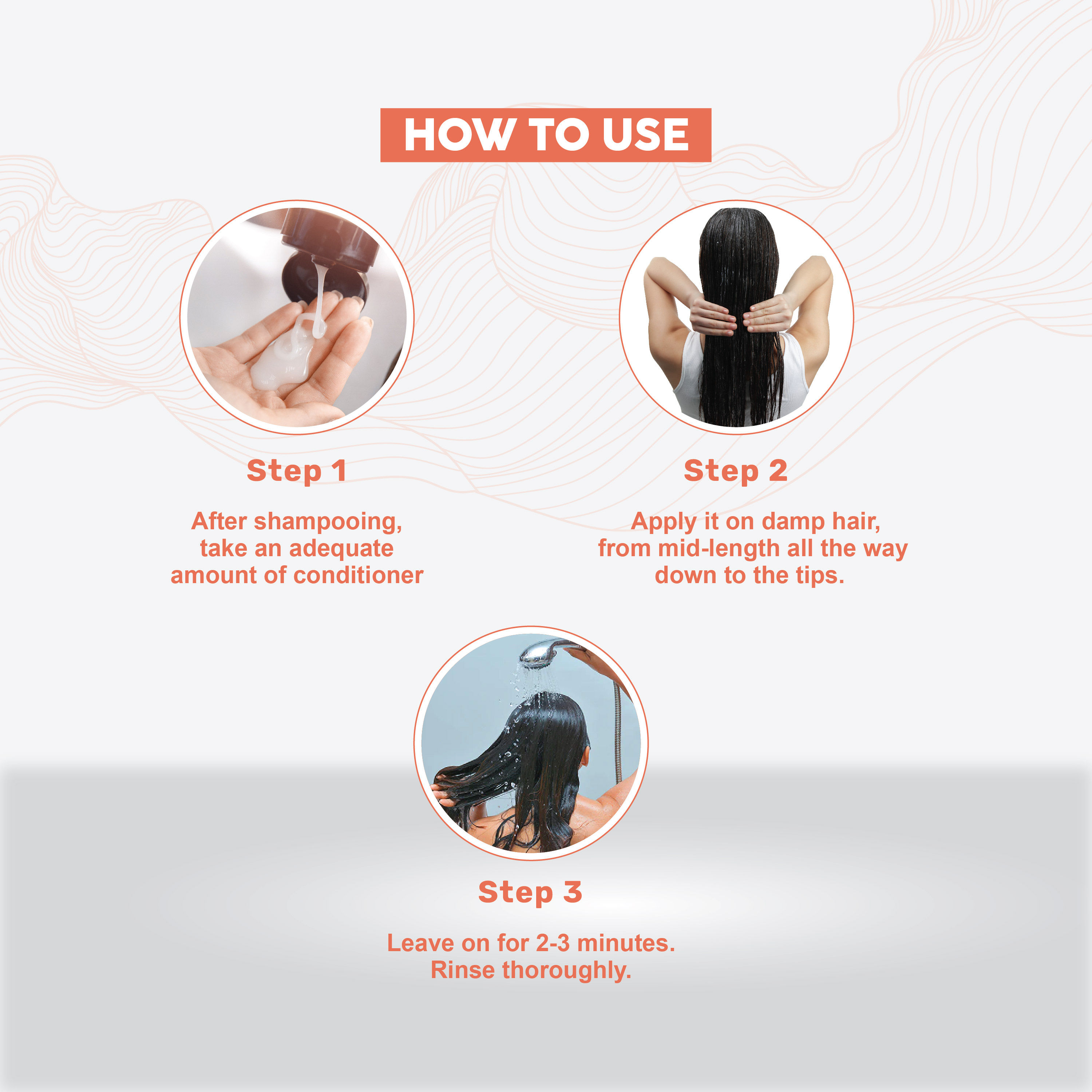 HOW TO USE

Step 1

After shampooing, take an adequate amount of conditioner

Step 2

Apply it on damp hair, from mid-length all the way down to the tips.

Step 3

Leave on for 2-3 minutes. Rinse thoroughly.