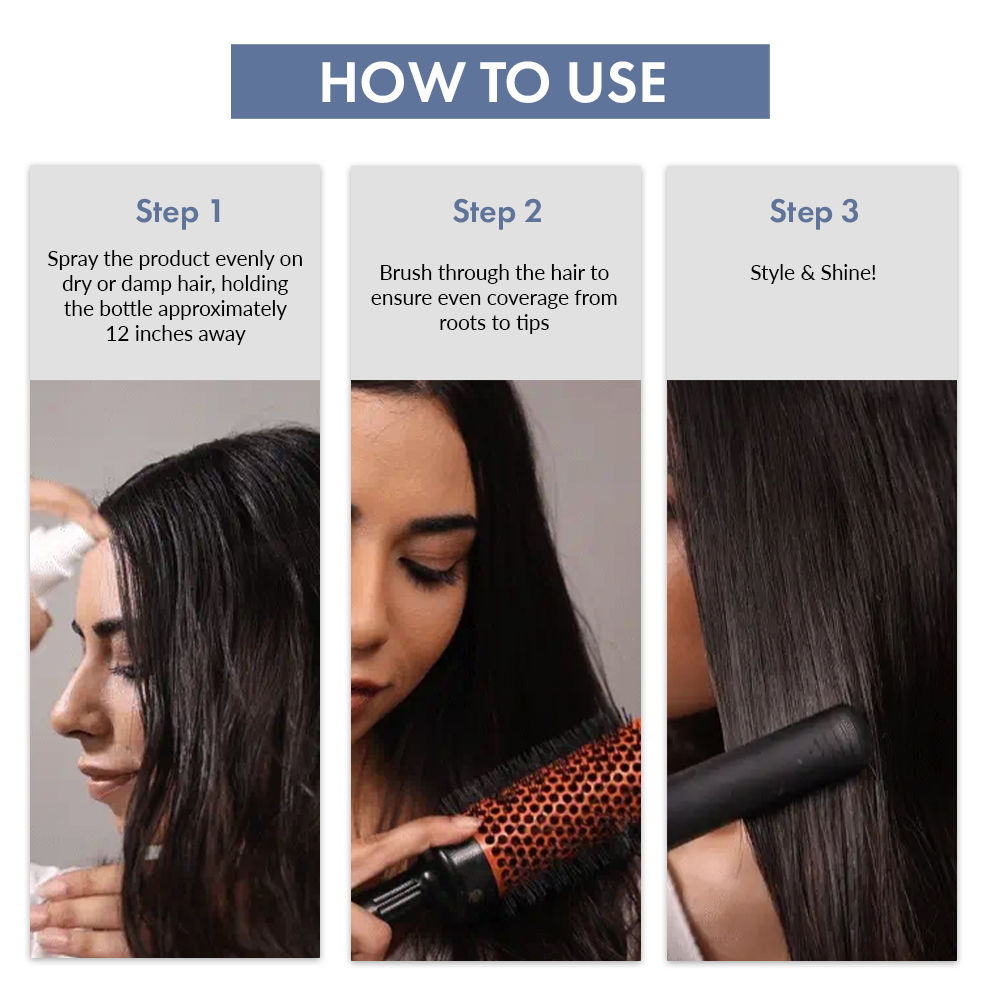 HOW TO USE

Step 1

Spray the product evenly on dry or damp hair, holding the bottle approximately 12 inches away

Step 2

Brush through the hair to ensure even coverage from roots to tips

Step 3

Style & Shine!