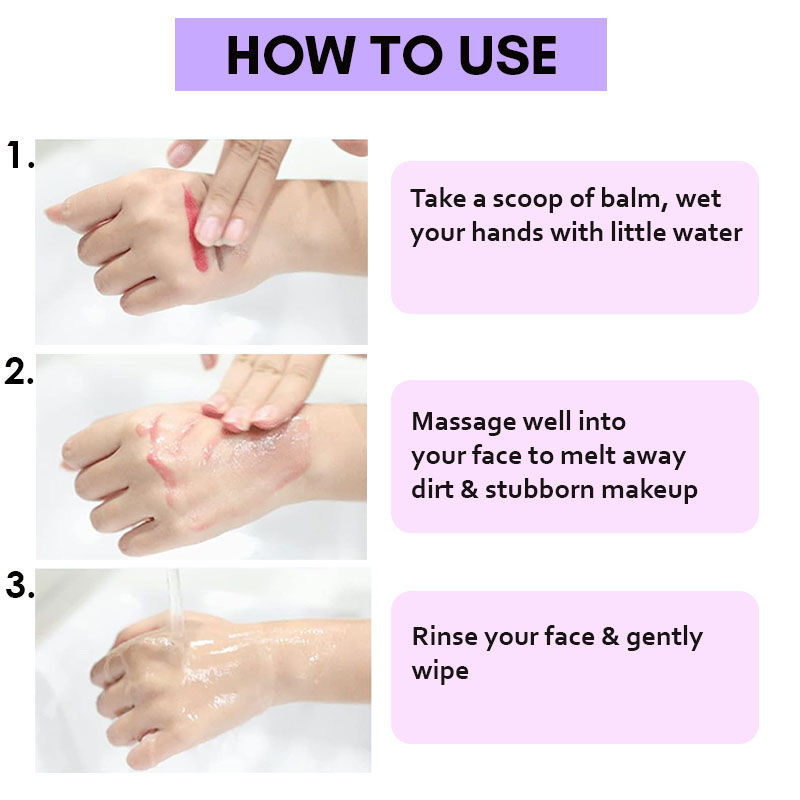 HOW TO USE

1.

Take a scoop of balm, wet your hands with little water

2.

Massage well into your face to melt away dirt & stubborn makeup

3.

Rinse your face & gently wipe