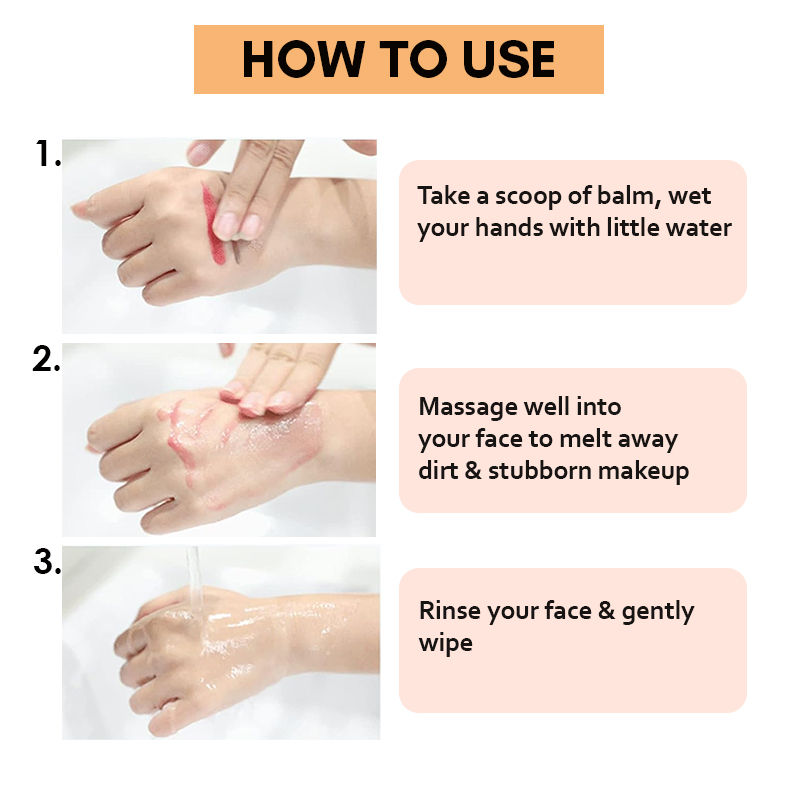 HOW TO USE

1.

Take a scoop of balm, wet your hands with little water

2.

Massage well into your face to melt away dirt & stubborn makeup

3.

Rinse your face & gently wipe