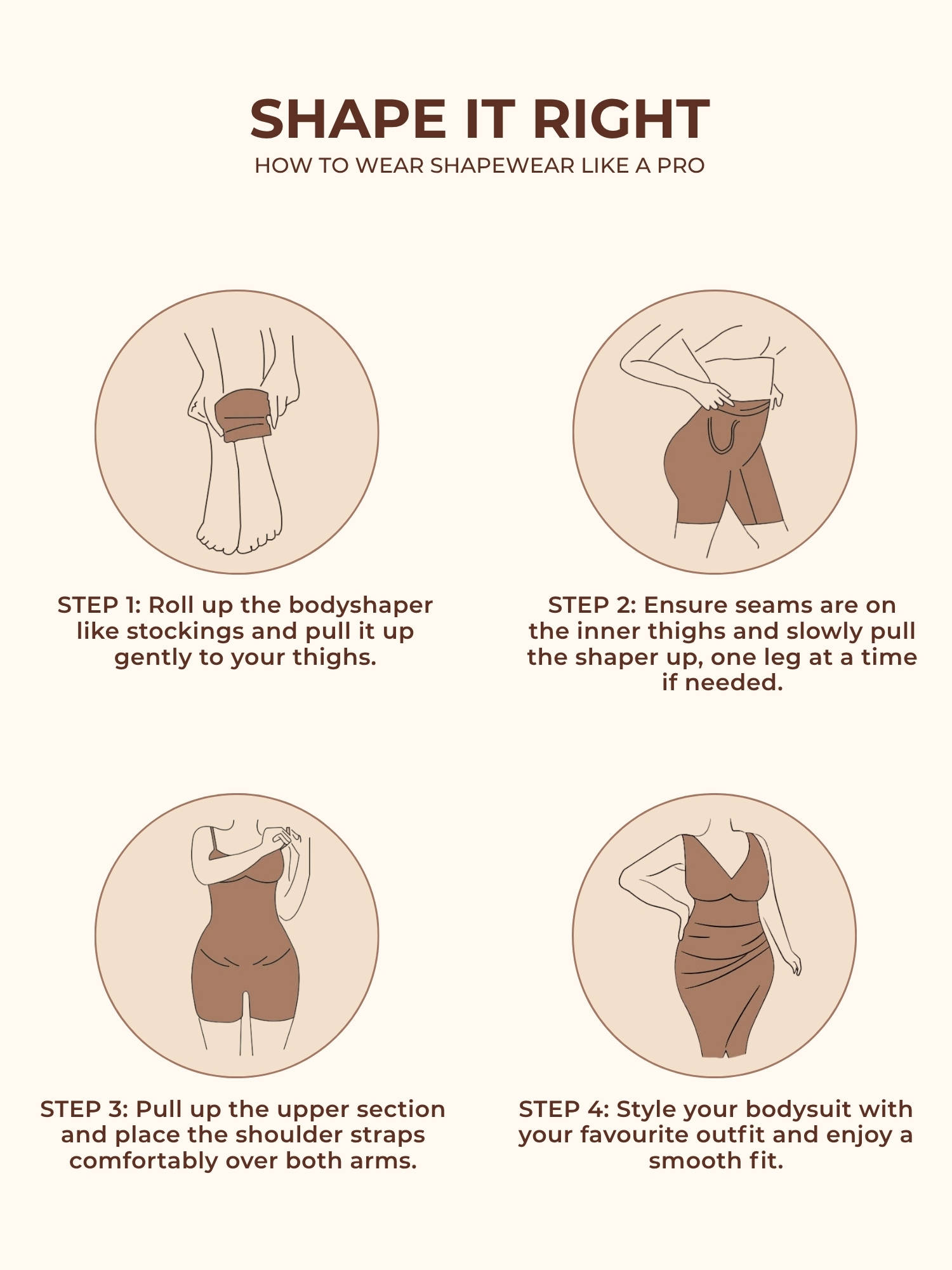 SHAPE IT RIGHT
HOW TO WEAR SHAPEWEAR LIKE A PRO

STEP 1: Roll up the bodyshaper like stockings and pull it up gently to your thighs.

STEP 2: Ensure seams are on the inner thighs and slowly pull the shaper up, one leg at a time if needed.

STEP 3: Pull up the upper section and place the shoulder straps comfortably over both arms.

STEP 4: Style your bodysuit with your favourite outfit and enjoy a smooth fit.