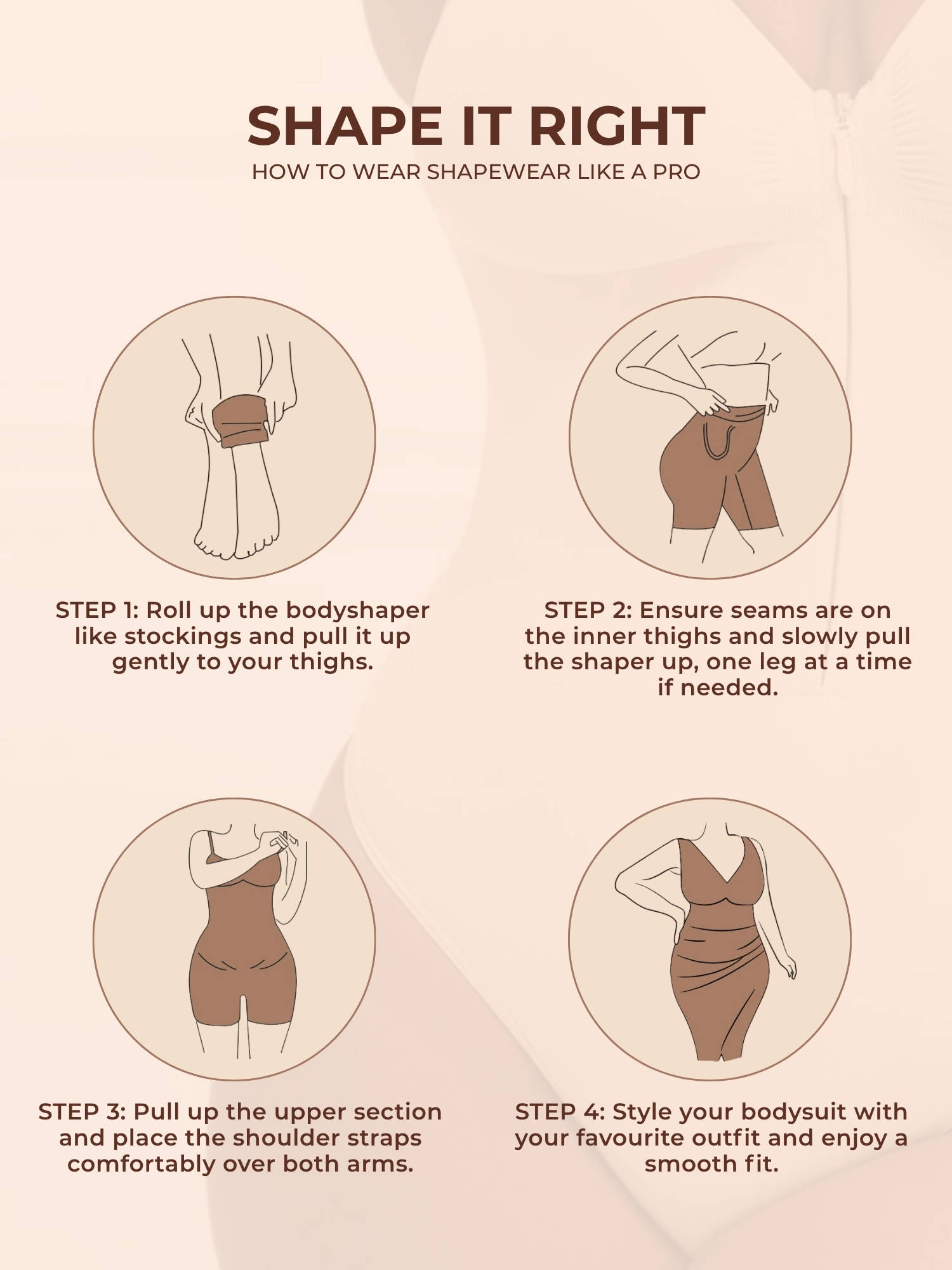 SHAPE IT RIGHT
HOW TO WEAR SHAPEWEAR LIKE A PRO

STEP 1: Roll up the bodyshaper like stockings and pull it up gently to your thighs.

STEP 2: Ensure seams are on the inner thighs and slowly pull the shaper up, one leg at a time if needed.

STEP 3: Pull up the upper section and place the shoulder straps comfortably over both arms.

STEP 4: Style your bodysuit with your favourite outfit and enjoy a smooth fit.