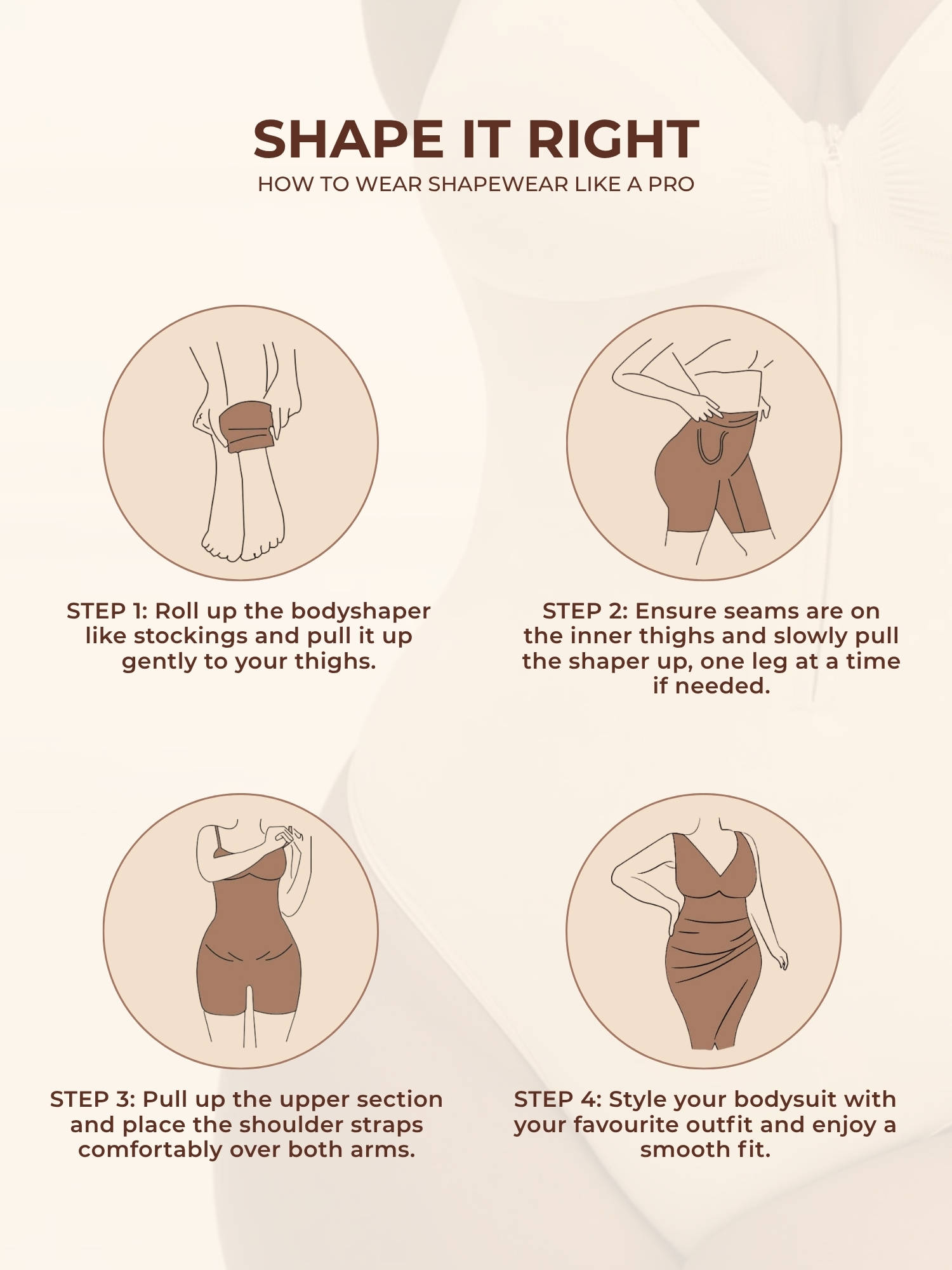 SHAPE IT RIGHT
HOW TO WEAR SHAPEWEAR LIKE A PRO

STEP 1: Roll up the bodyshaper like stockings and pull it up gently to your thighs.

STEP 2: Ensure seams are on the inner thighs and slowly pull the shaper up, one leg at a time if needed.

STEP 3: Pull up the upper section and place the shoulder straps comfortably over both arms.

STEP 4: Style your bodysuit with your favourite outfit and enjoy a smooth fit.