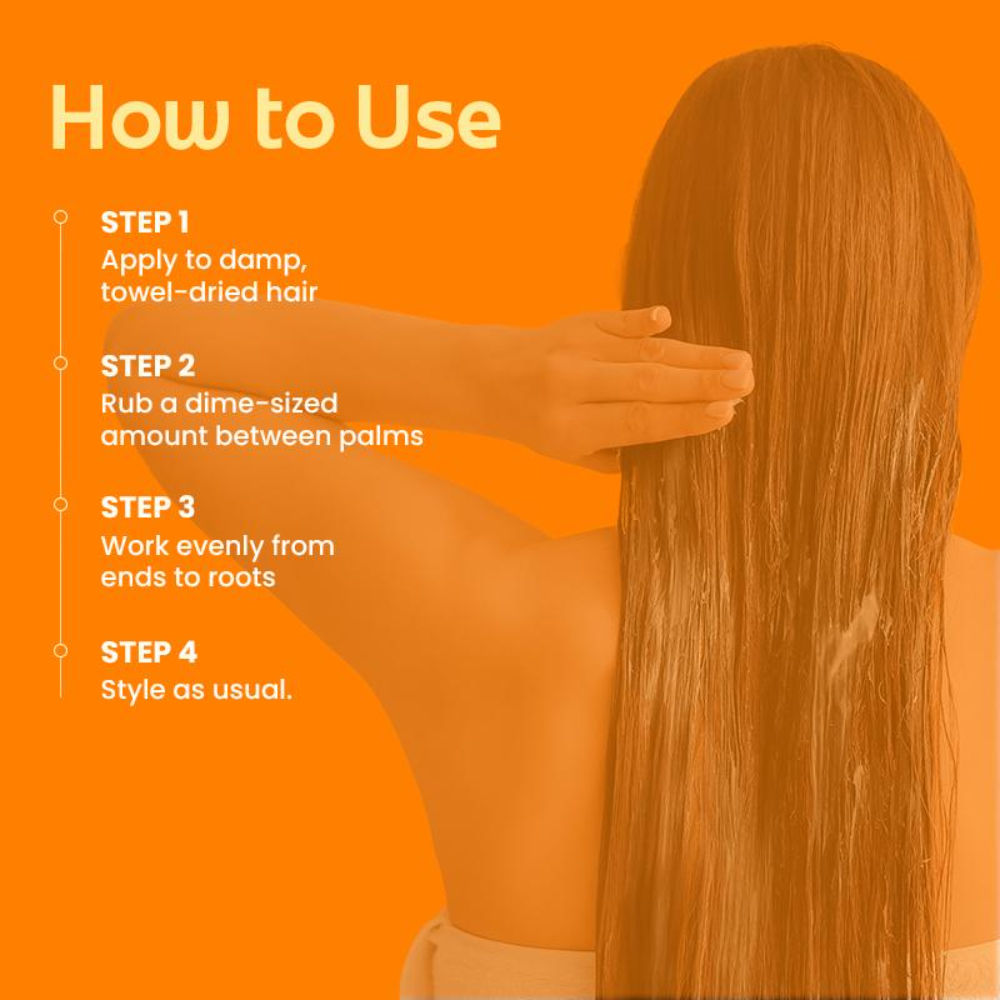 How to Use

STEP 1
Apply to damp, towel-dried hair

STEP 2
Rub a dime-sized amount between palms

STEP 3
Work evenly from ends to roots

STEP 4
Style as usual.