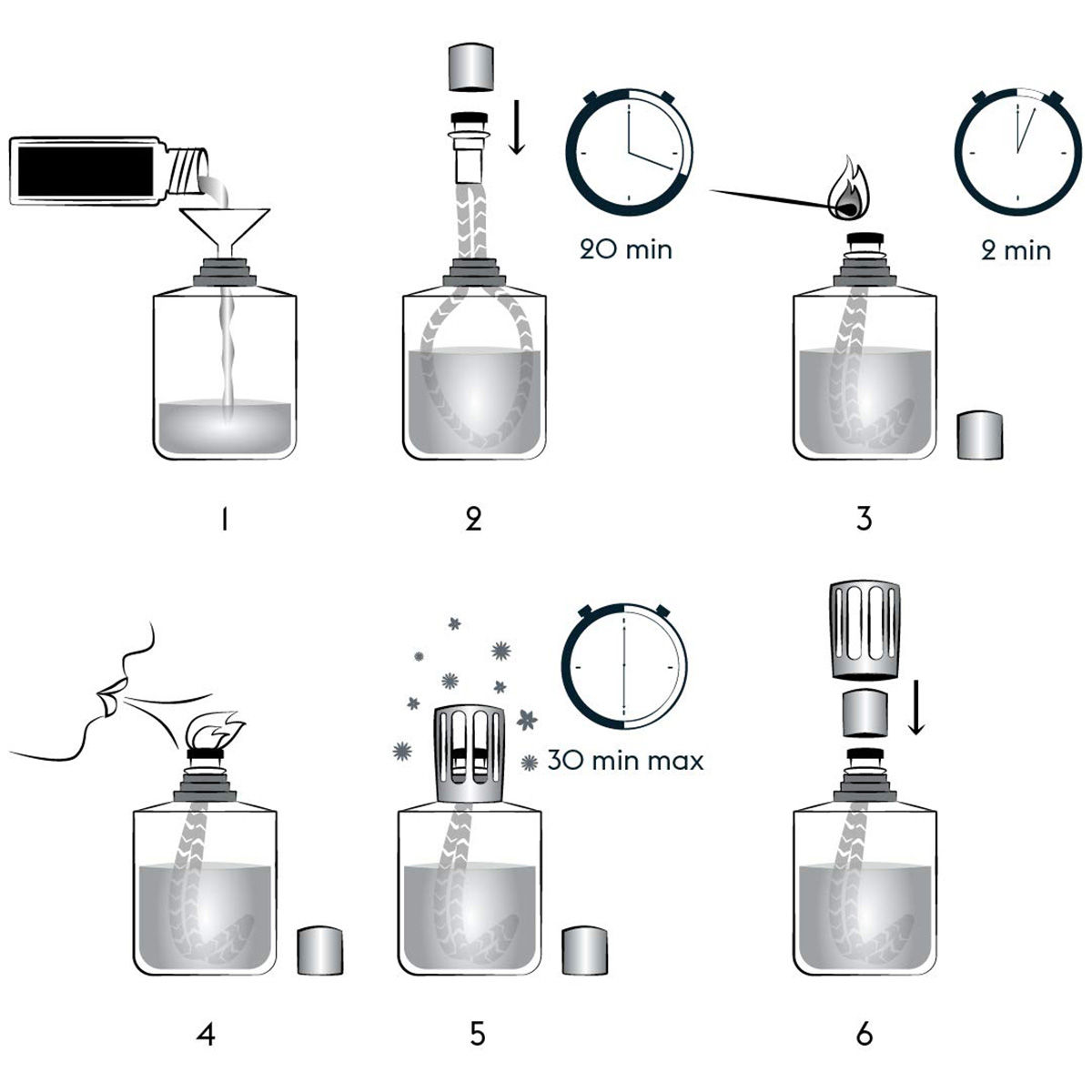 20 min

2 min

1

2

3

30 min max

4

5

6